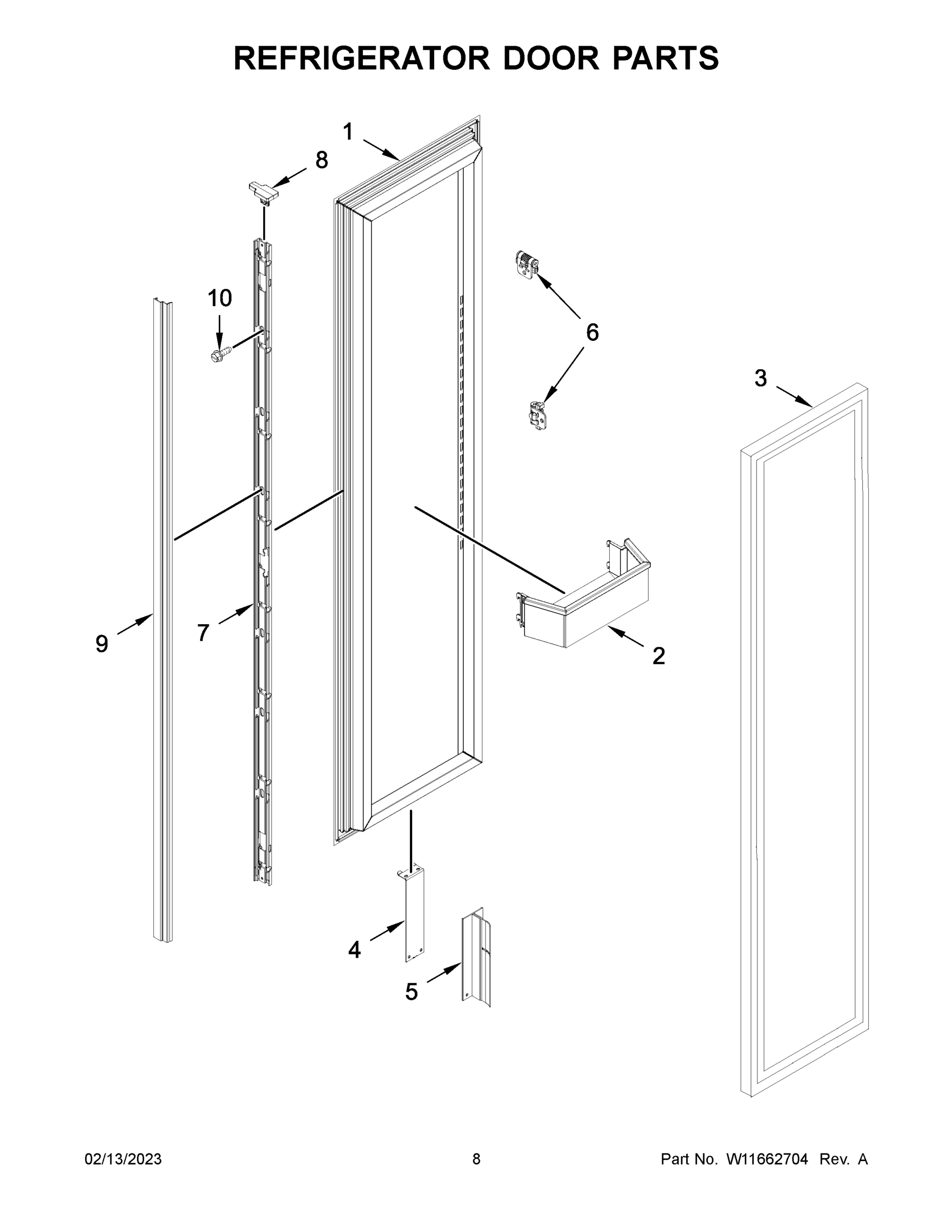 REFRIGERATOR DOOR PARTS

1

8

10

6

3

9

7

2

4

5

02/13/2023

8

Part No. W11662704 Rev. A