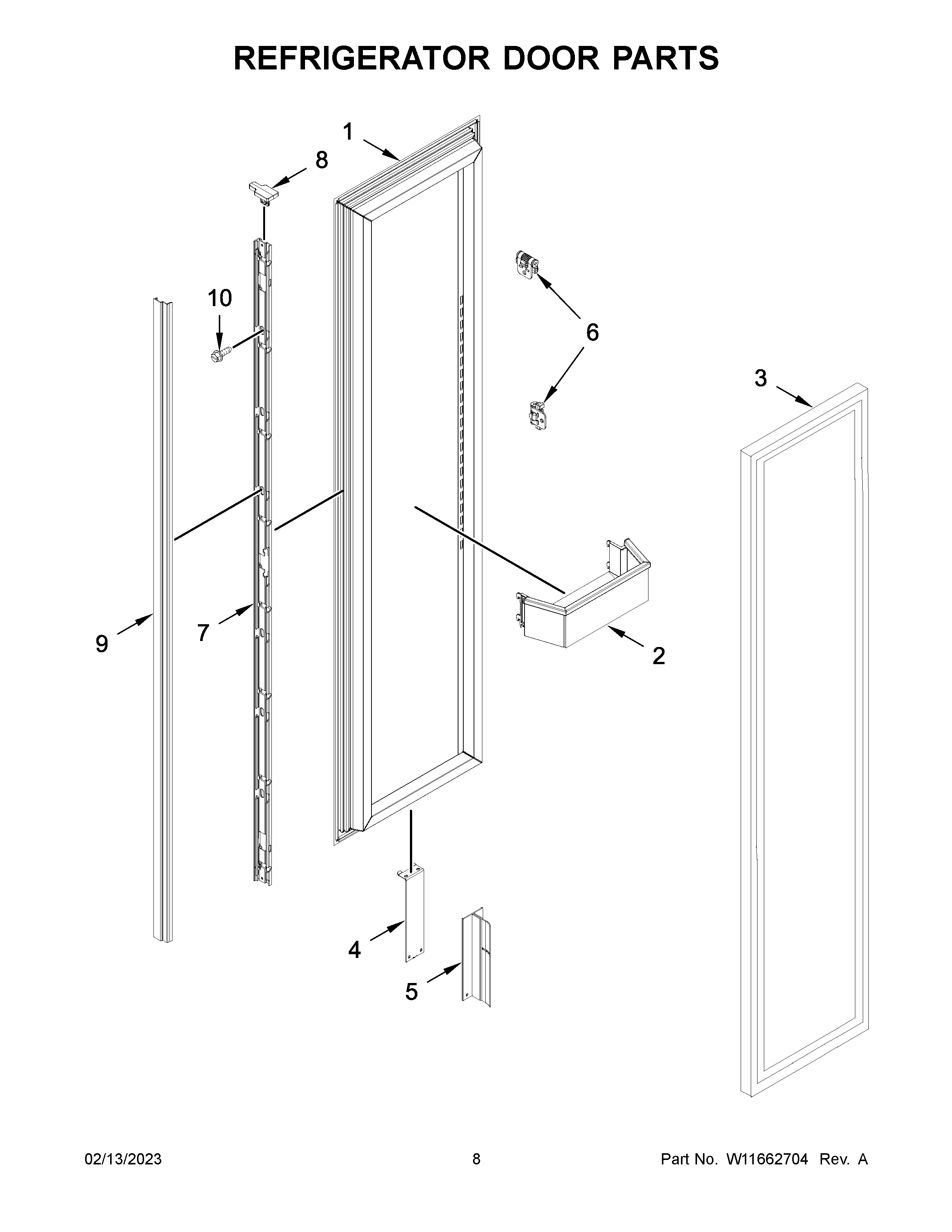 REFRIGERATOR DOOR PARTS

1
8
10
6
3
9
7
2
4
5

02/13/2023
8
Part No. W11662704 Rev. A