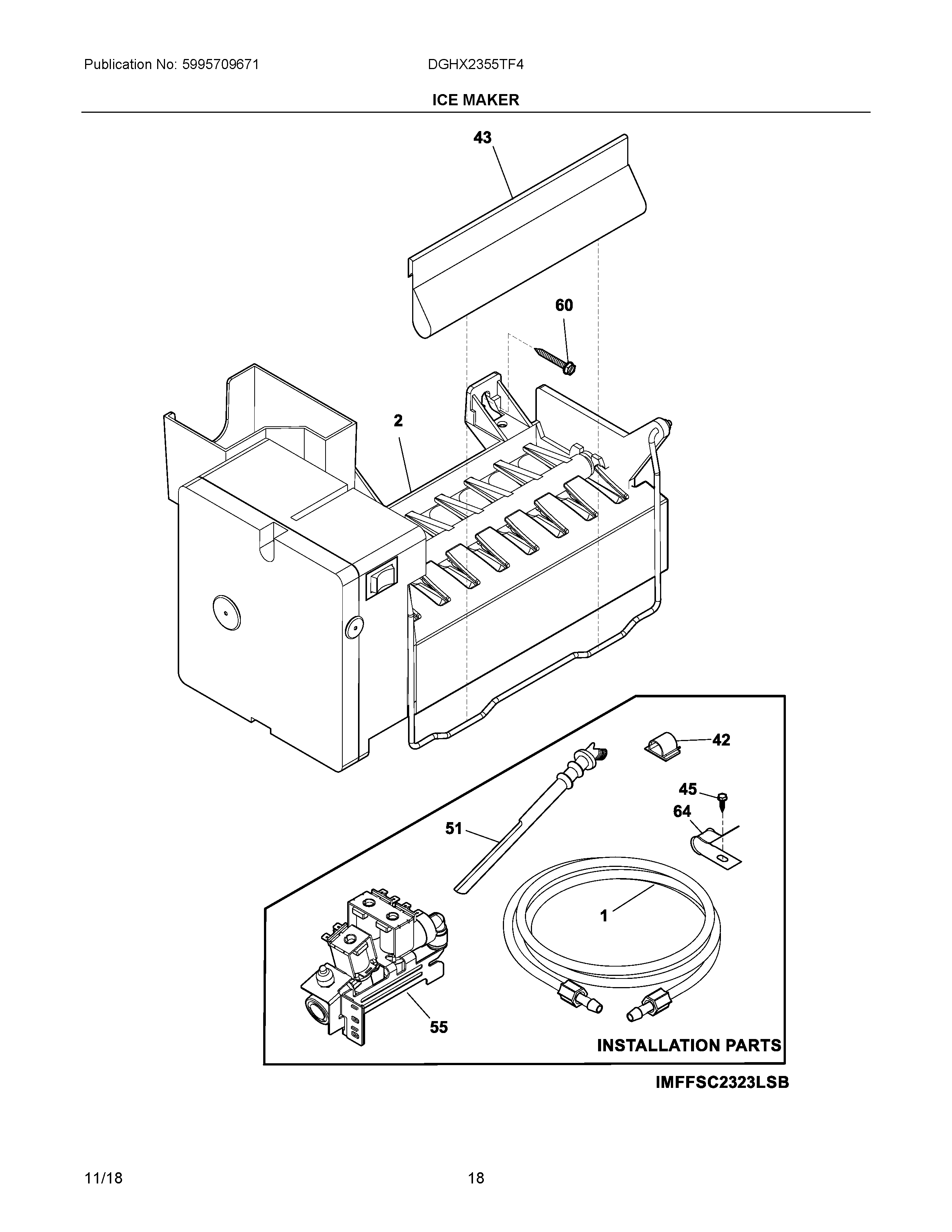 Publication No: 5995709671

DGHX2355TF4

ICE MAKER

43

60

2

42

45

64

51

1

55

INSTALLATION PARTS

IMFFSC2323LSB

11/18

18