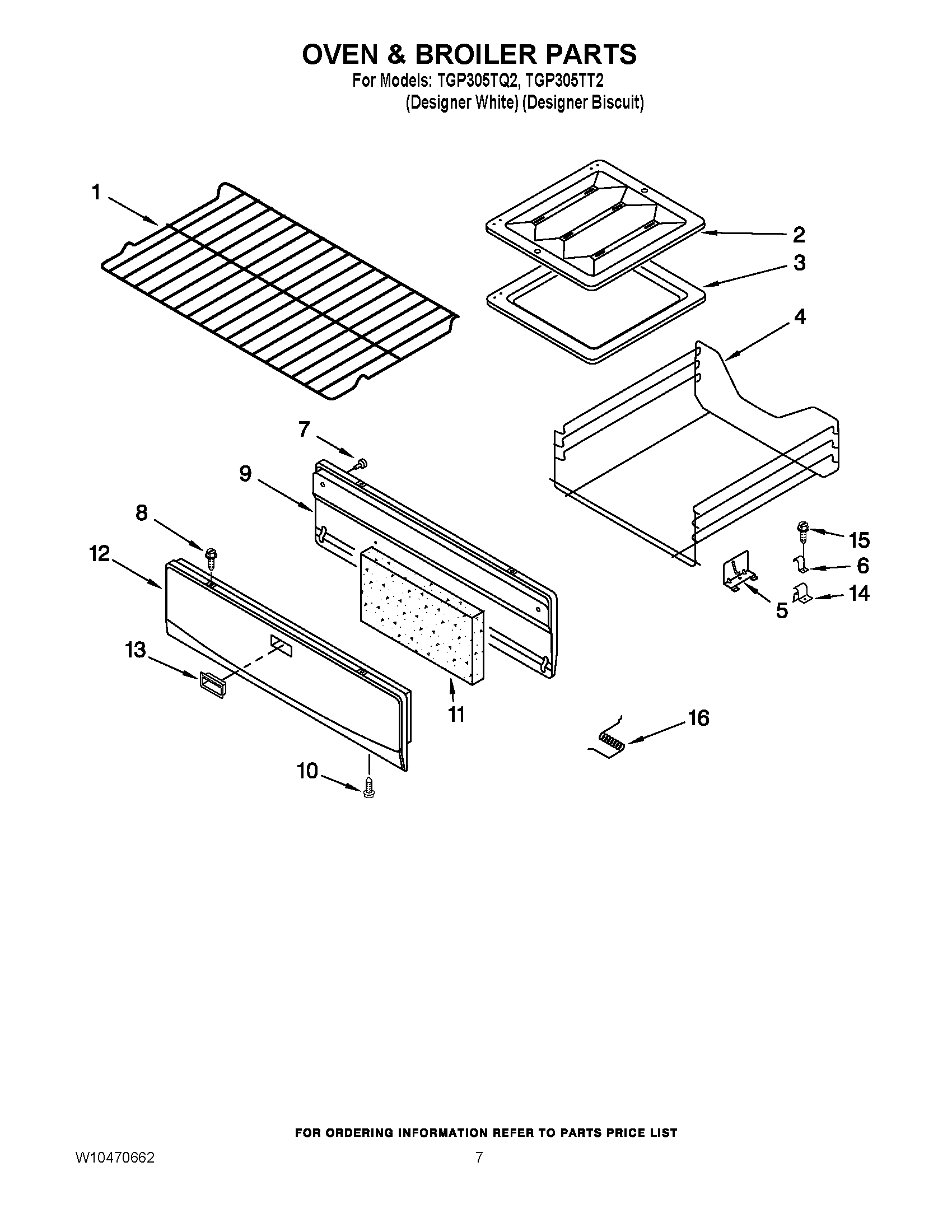 OVEN & BROILER PARTS

For Models: TGP305TQ2, TGP305TT2
(Designer White) (Designer Biscuit)

1
2
3
4
7
9
8
12
15
6
5
14
13
11
16
10

FOR ORDERING INFORMATION REFER TO PARTS PRICE LIST

W10470662
7