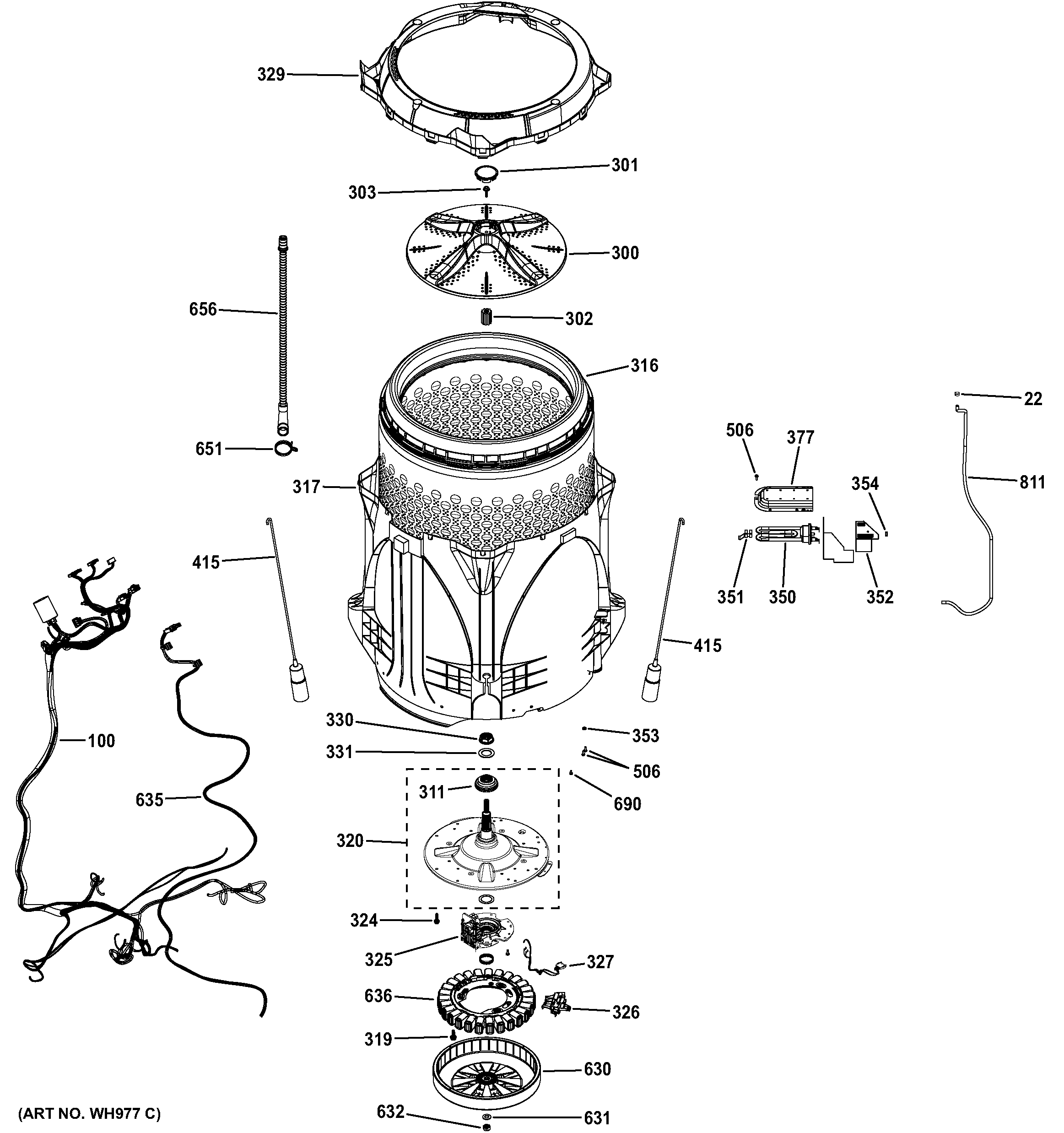 329
301
303
300
656
302
316
22
506
377
651
317
354
811
415
351
350
352
415
100
330
353
331
506
311
690
635
320
324
325
327
636
326
319
630
632
631
(ART NO. WH977 C)