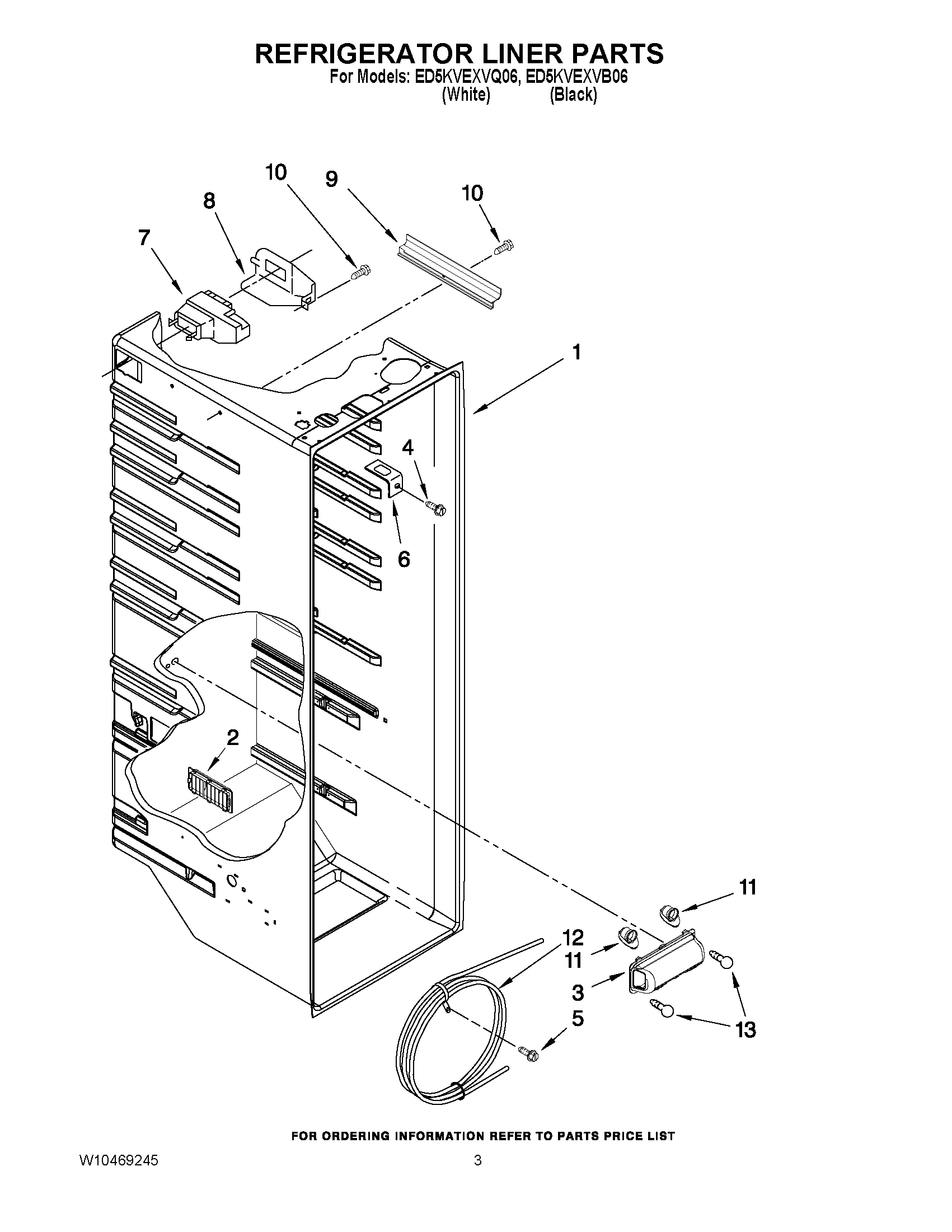 REFRIGERATOR LINER PARTS
For Models: ED5KVEXVQ06, ED5KVEXVB06
(White) (Black)

10
9
10
8
7
1
4
6
2
11
12
11
3
5
13

FOR ORDERING INFORMATION REFER TO PARTS PRICE LIST

W10469245

3