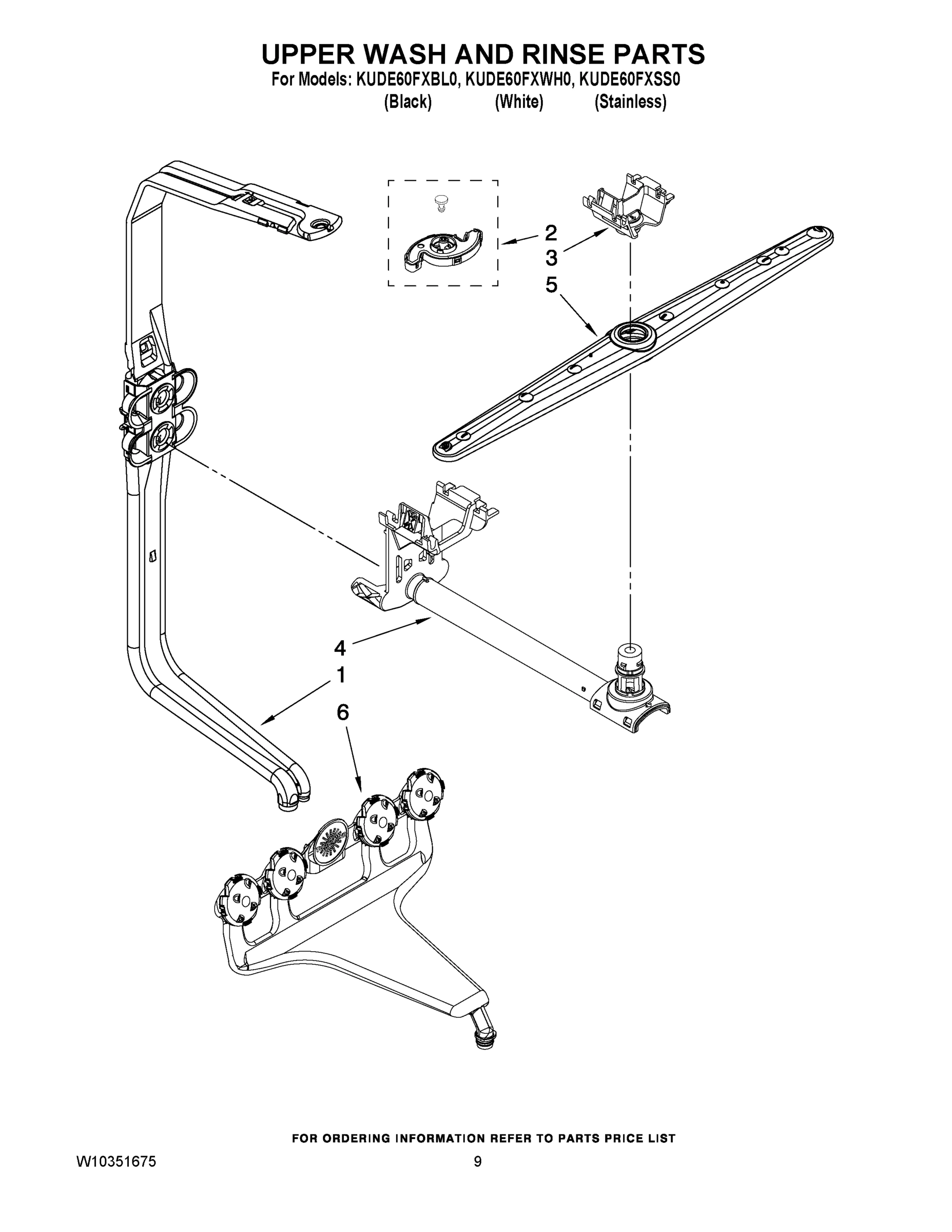 UPPER WASH AND RINSE PARTS

For Models: KUDE60FXBL0, KUDE60FXWH0, KUDE60FXSS0
(Black) (White) (Stainless)

2
3
5
4
1
6

FOR ORDERING INFORMATION REFER TO PARTS PRICE LIST

W10351675

9