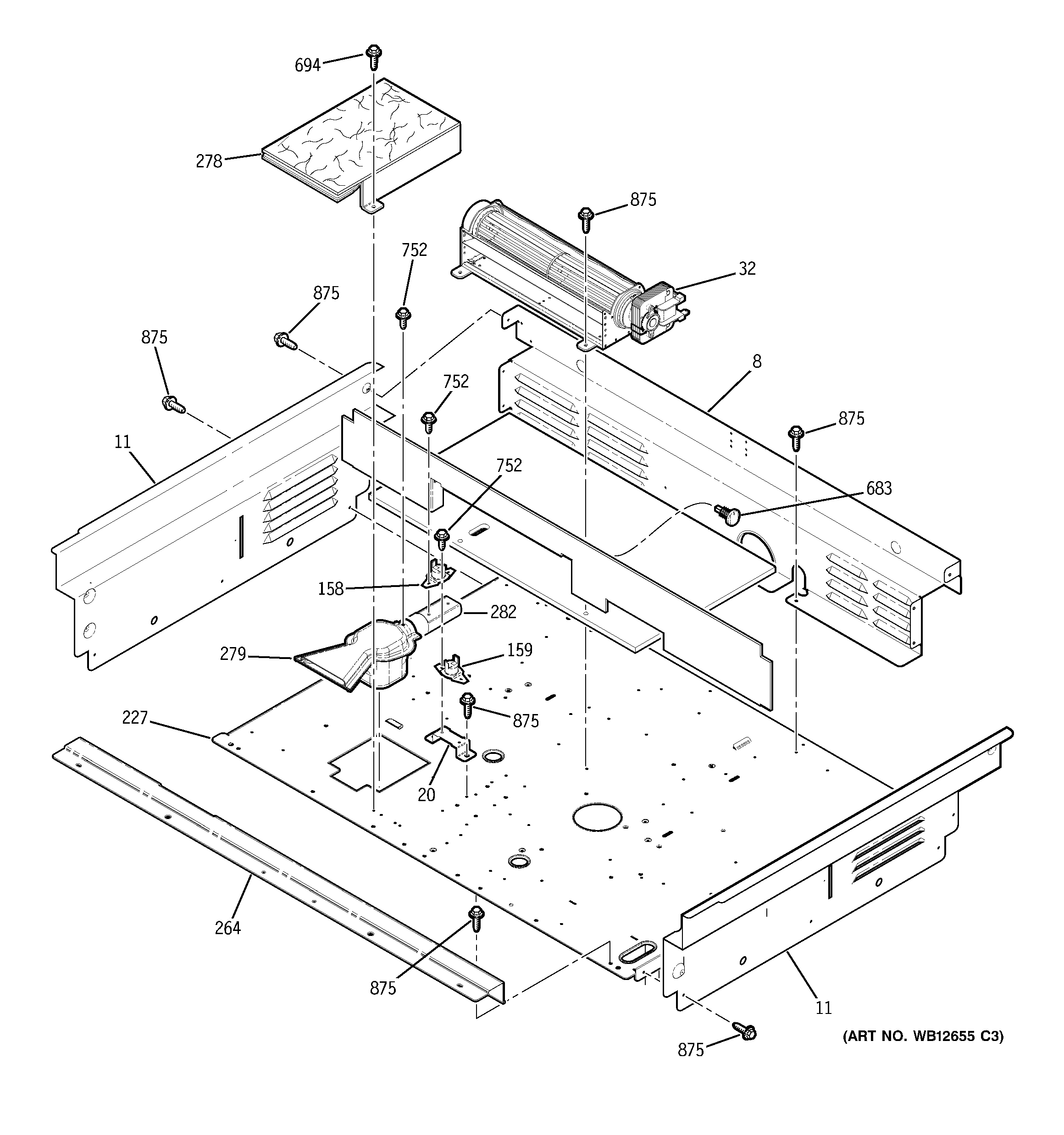 694
278
875
752
32
875
875
8
752
875
11
752
683
158
282
279
159
227
875
20
264
875
11
875
(ART NO. WB12655 C3)