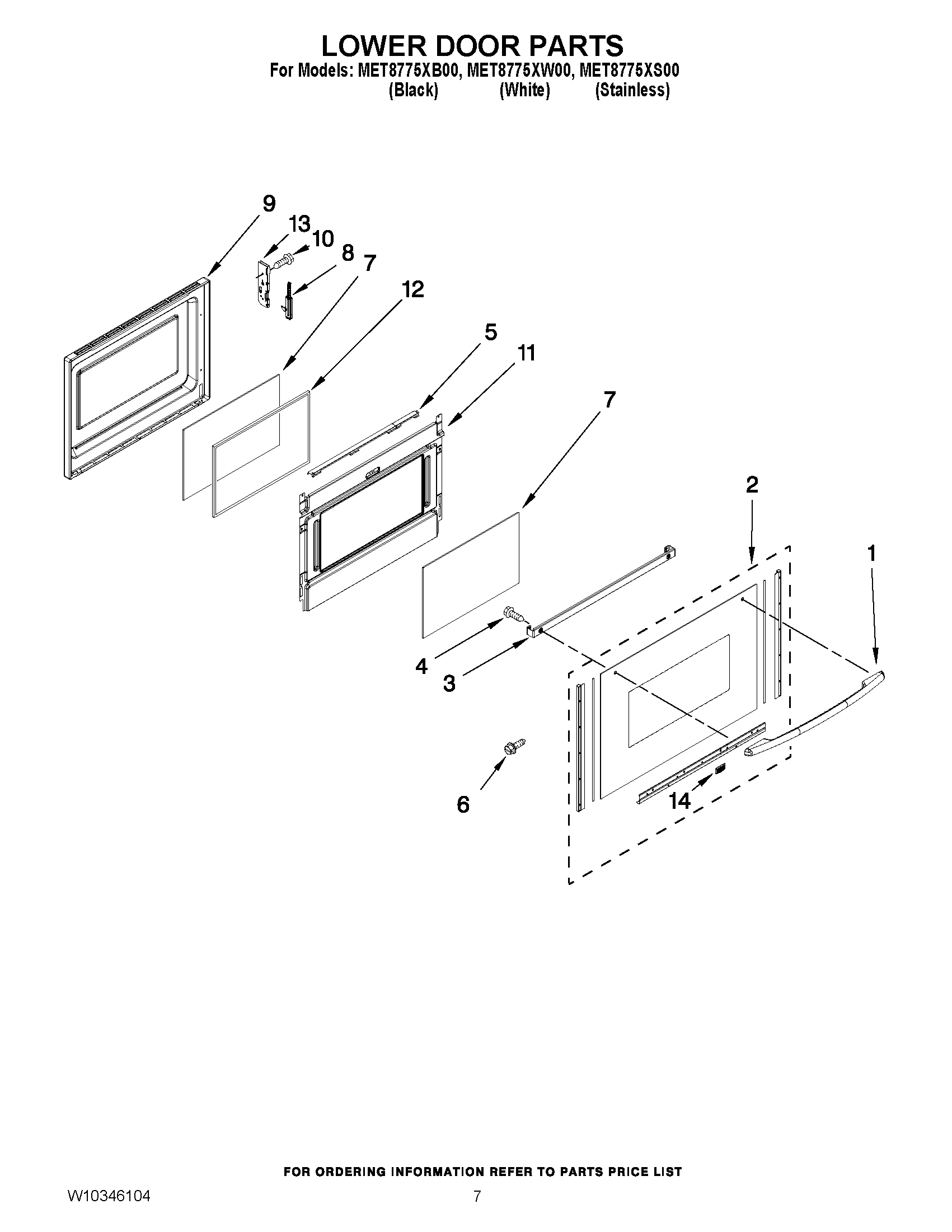 LOWER DOOR PARTS
For Models: MET8775XB00, MET8775XW00, MET8775XS00
(Black) (White) (Stainless)

9
13
10
8
7
12
5
11
7
2
1
4
3
6
14

FOR ORDERING INFORMATION REFER TO PARTS PRICE LIST

W10346104
7