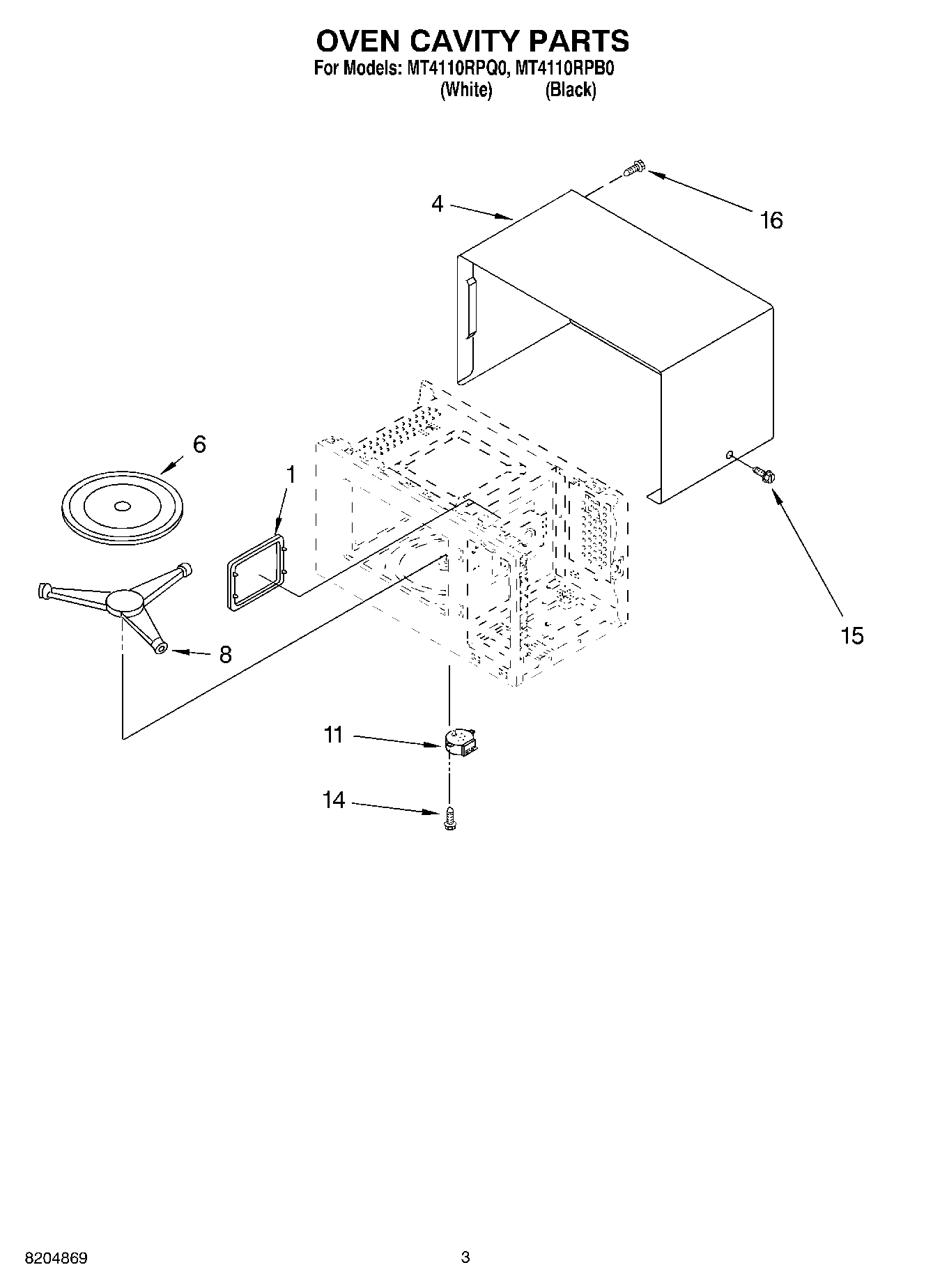 OVEN CAVITY PARTS
For Models: MT4110RPQ0, MT4110RPB0
(White) (Black)

4
16
6
1
15
8
11
14

8204869
3