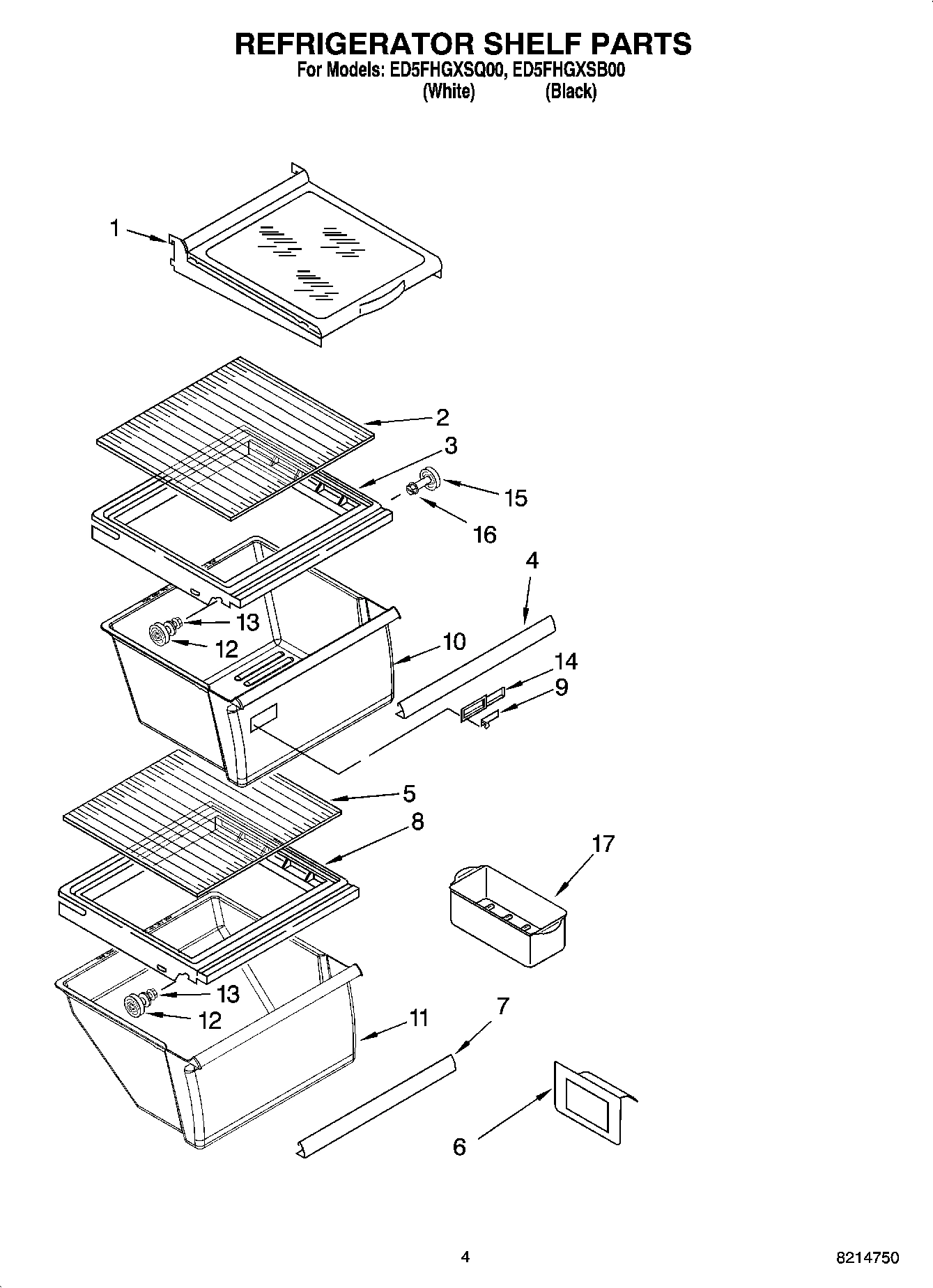 REFRIGERATOR SHELF PARTS
For Models: ED5FHGXSQ00, ED5FHGXSB00
(White) (Black)

1
2
3
15
16
4
13
12
10
14
9
5
8
17
13
12
11
7
6

4
8214750