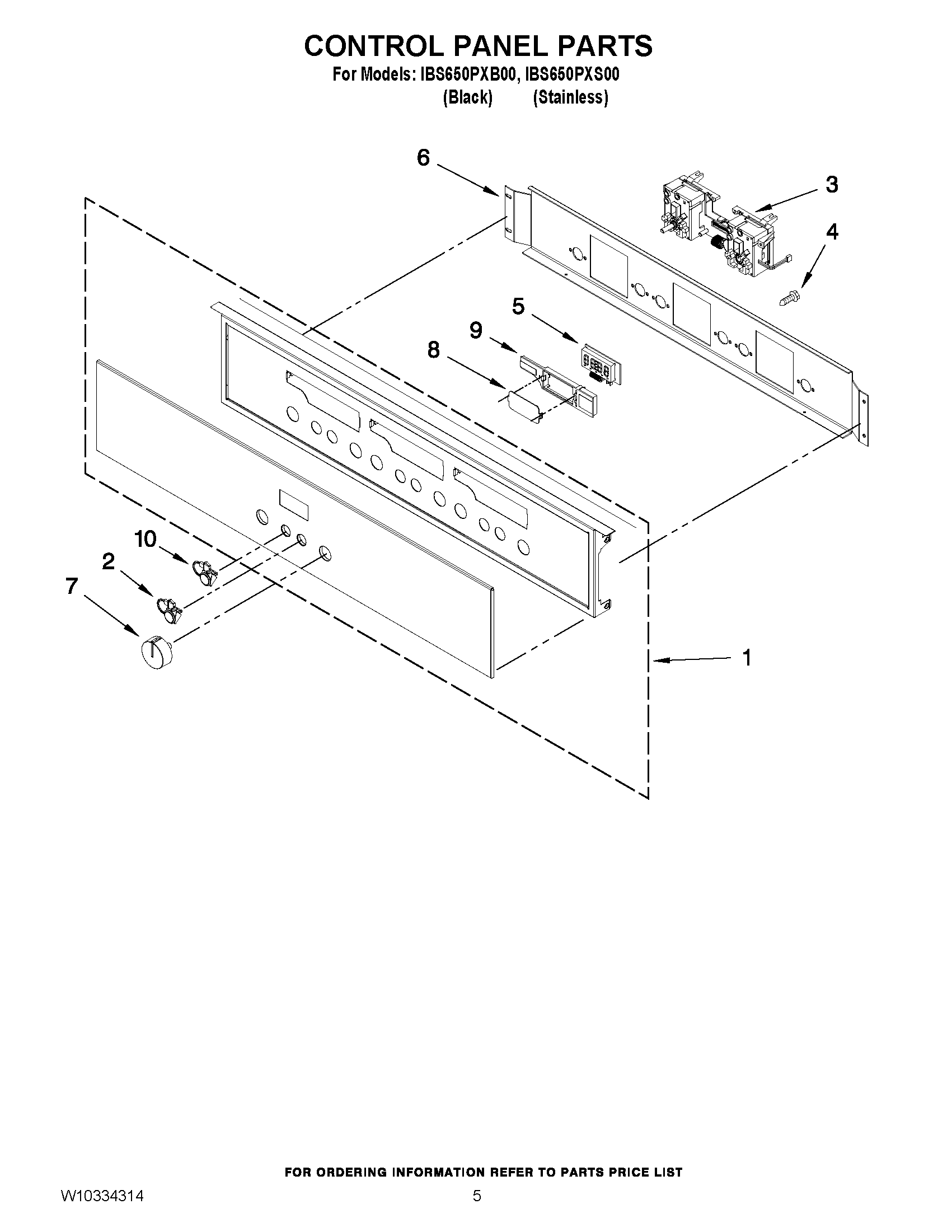 CONTROL PANEL PARTS
For Models: IBS650PXB00, IBS650PXS00
(Black) (Stainless)

6
3
4
5
9
8
10
2
7
1

FOR ORDERING INFORMATION REFER TO PARTS PRICE LIST

W10334314

5