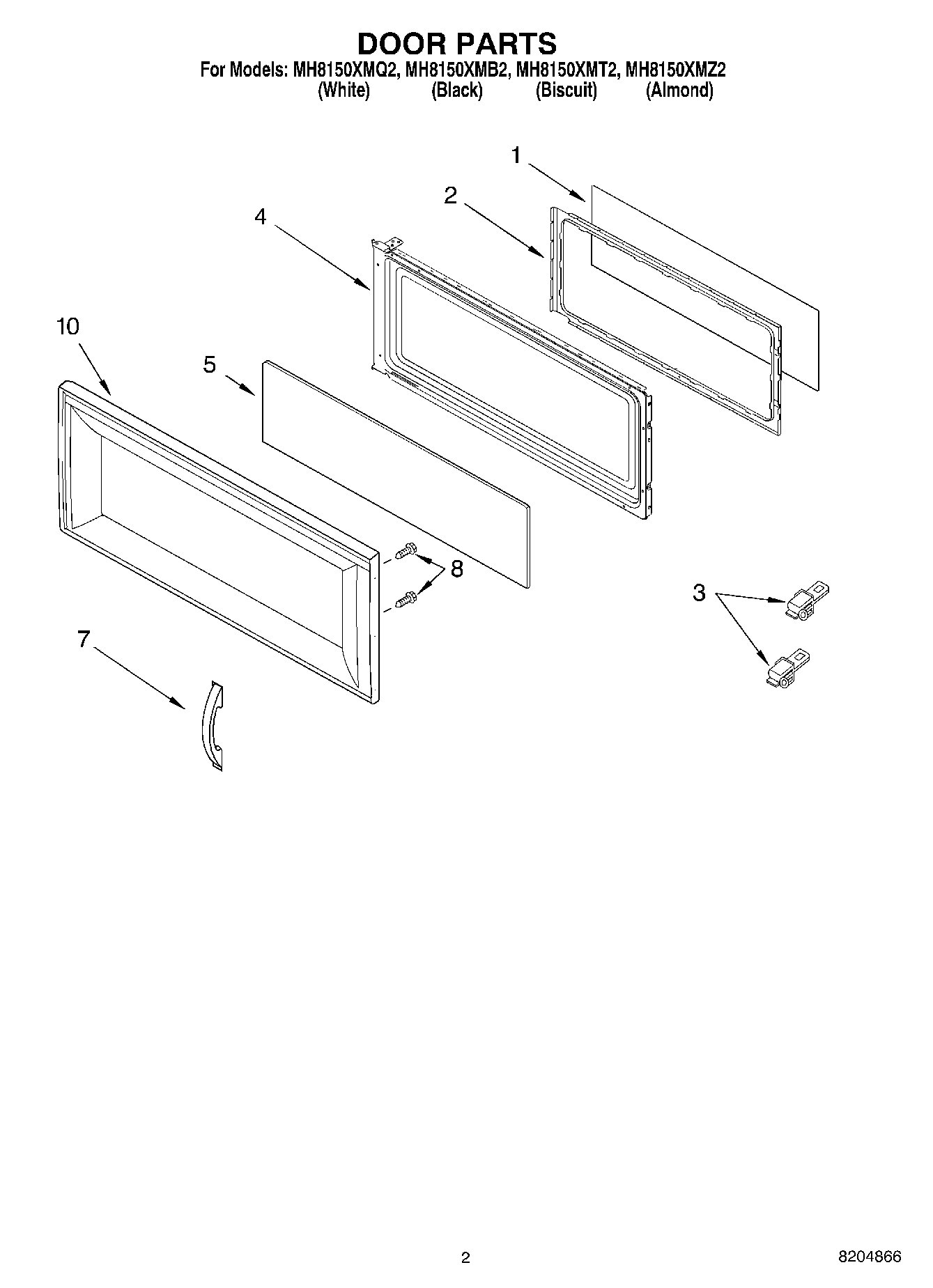 DOOR PARTS

For Models: MH8150XMQ2, MH8150XMB2, MH8150XMT2, MH8150XMZ2
(White) (Black) (Biscuit) (Almond)

1

2

4

10

5

8

3

7

2

8204866