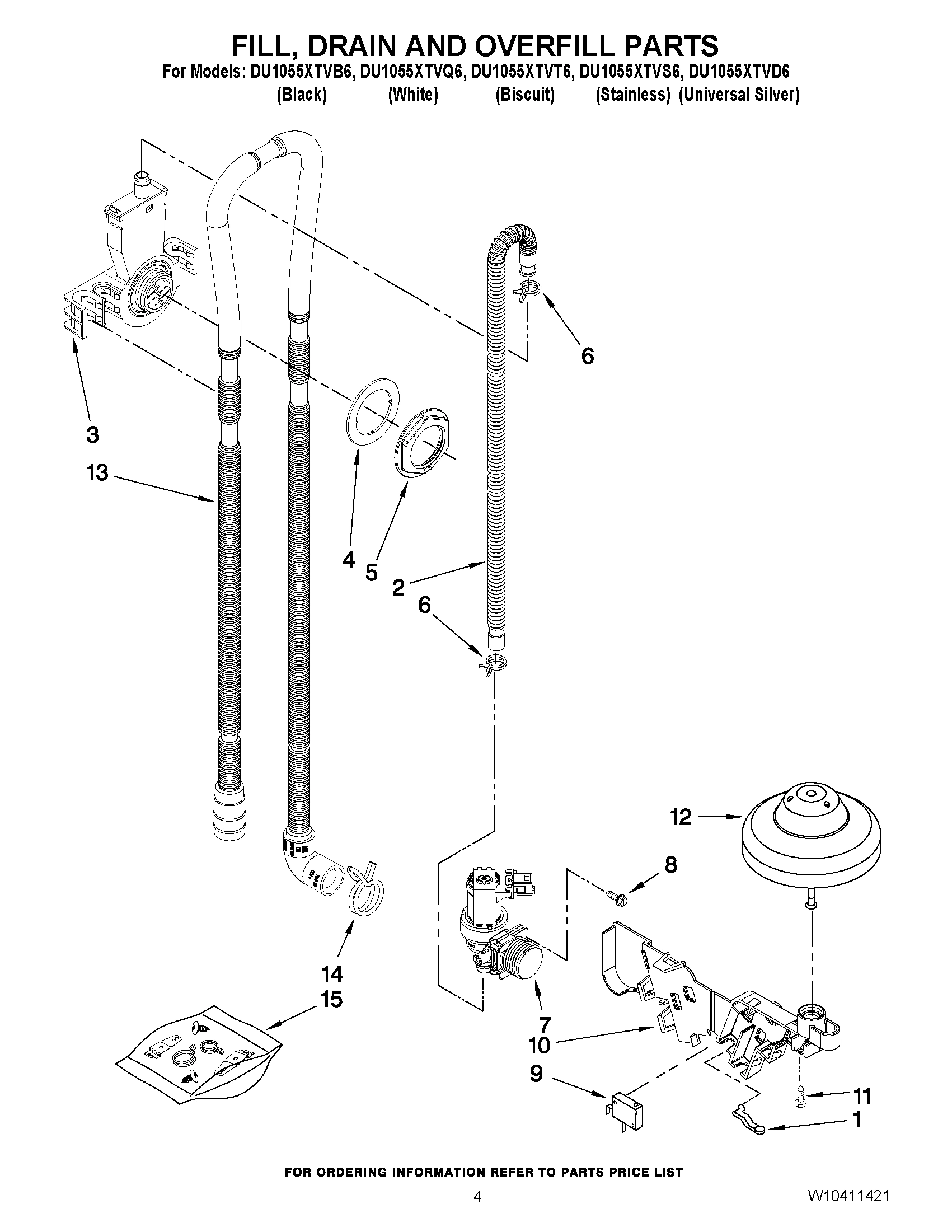 FILL, DRAIN AND OVERFILL PARTS

For Models: DU1055XTVB6, DU1055XTVQ6, DU1055XTVT6, DU1055XTVS6, DU1055XTVD6
(Black) (White) (Biscuit) (Stainless) (Universal Silver)

6

3

13

4

5

2

6

12

8

14

15

7

10

9

11

1

FOR ORDERING INFORMATION REFER TO PARTS PRICE LIST

4

W10411421