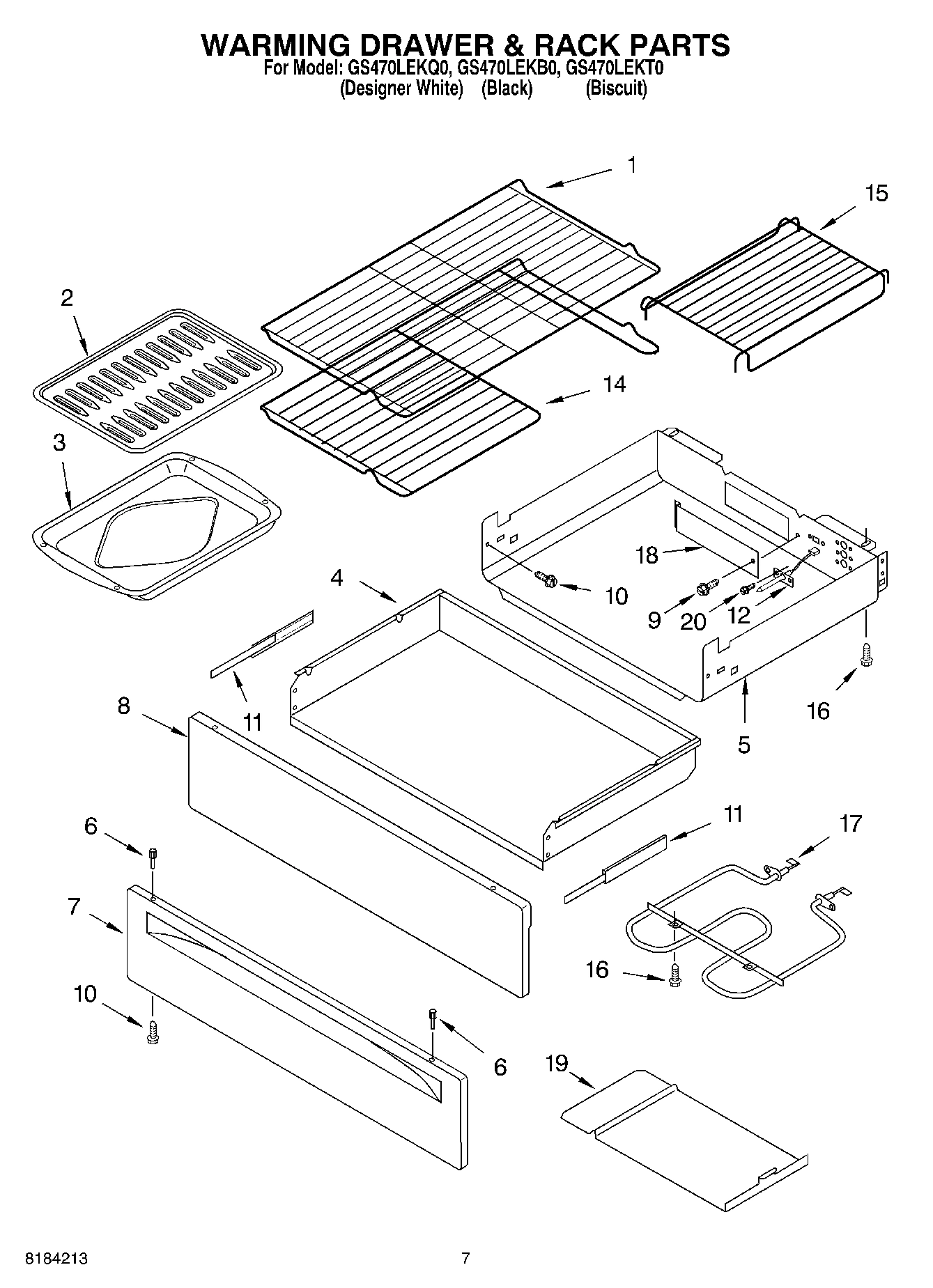 WARMING DRAWER & RACK PARTS
For Model: GS470LEKQ0, GS470LEKB0, GS470LEKT0
(Designer White) (Black) (Biscuit)

1
15
2
14
3
18
4
10
9
20
12
11
16
8
5
11
17
6
7
16
10
6
19

8184213
7