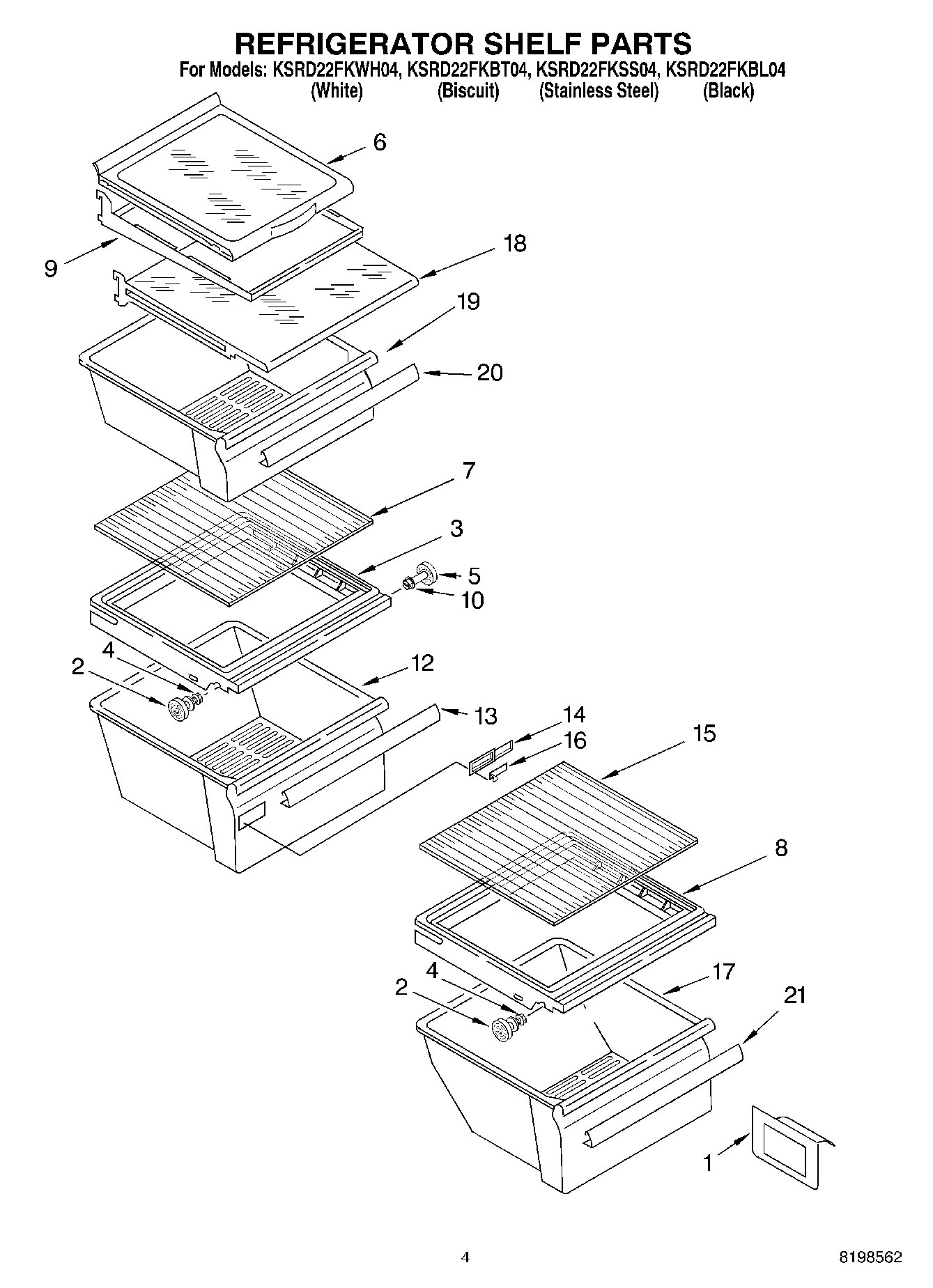 REFRIGERATOR SHELF PARTS

For Models: KSRD22FKWH04, KSRD22FKBT04, KSRD22FKSS04, KSRD22FKBL04
(White) (Biscuit) (Stainless Steel) (Black)

6
9
18
19
20
7
3
5
10
4
2
12
13
14
16
15
8
4
2
17
21
1

4

8198562