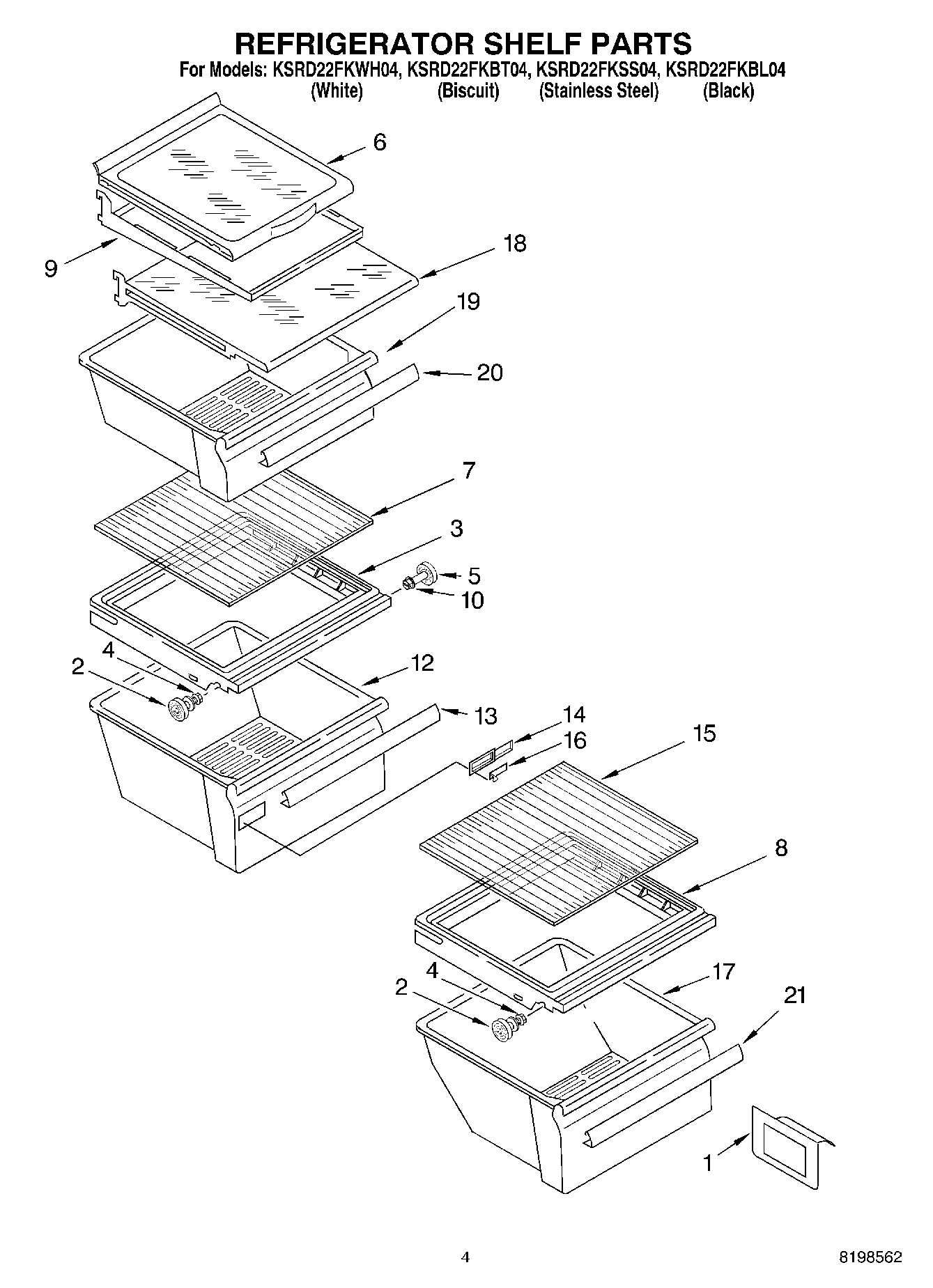 REFRIGERATOR SHELF PARTS
For Models: KSRD22FKWH04, KSRD22FKBT04, KSRD22FKSS04, KSRD22FKBL04
(White) (Biscuit) (Stainless Steel) (Black)

6
9
18
19
20
7
3
5
10
4
2
12
13
14
16
15
8
4
2
17
21
1

4
8198562