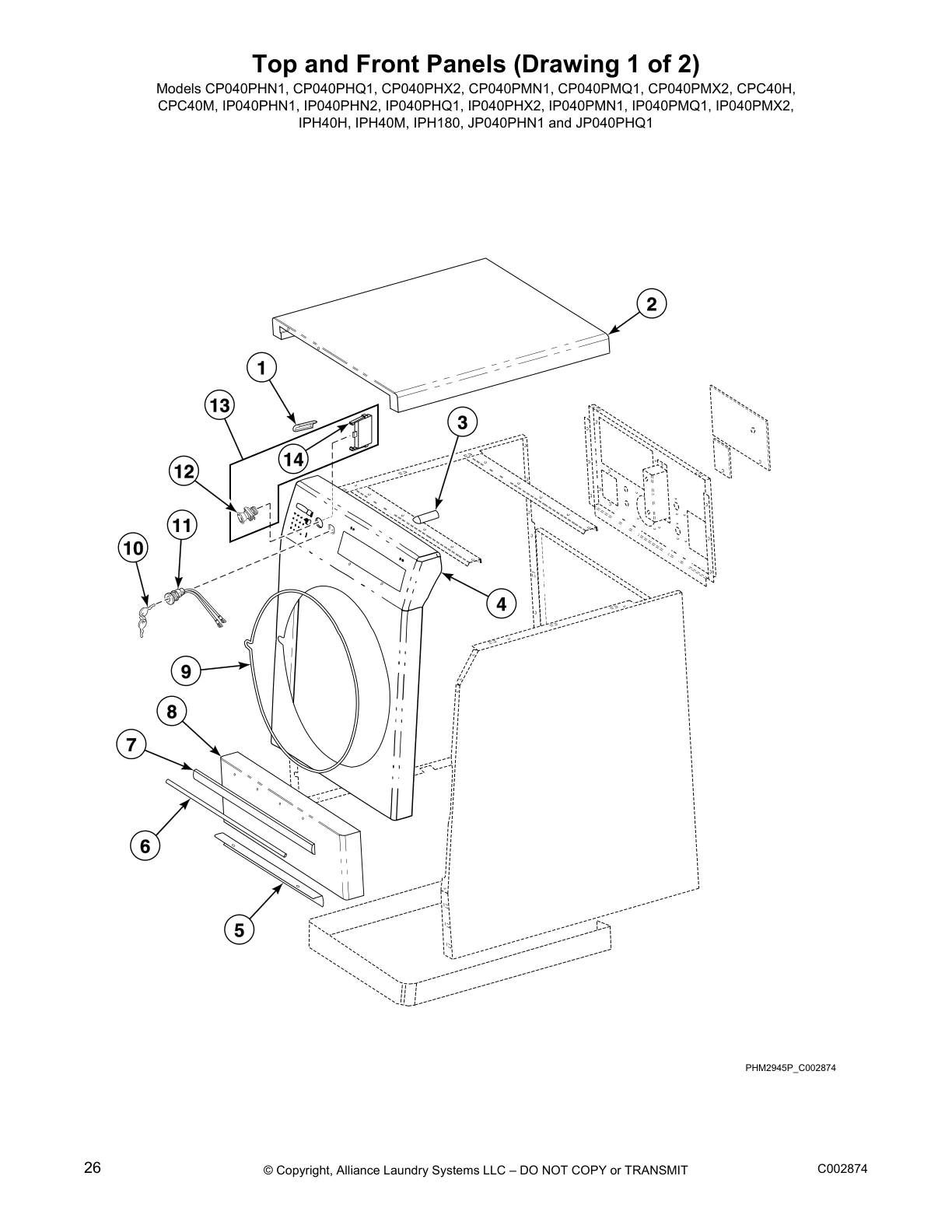 Top and Front Panels (Drawing 1 of 2)

Models CP040PHN1, CP040PHQ1, CP040PHX2, CP040PMN1, CP040PMQ1, CP040PMX2, CPC40H, CPC40M, IP040PHN1, IP040PHN2, IP040PHQ1, IP040PHX2, IP040PMN1, IP040PMQ1, IP040PMX2, IPH40H, IPH40M, IPH180, JP040PHN1 and JP040PHQ1

2

1

13

3

14

12

11

10

4

9

8

7

6

5

PHM2945P_C002874

26

© Copyright, Alliance Laundry Systems LLC – DO NOT COPY or TRANSMIT

C002874