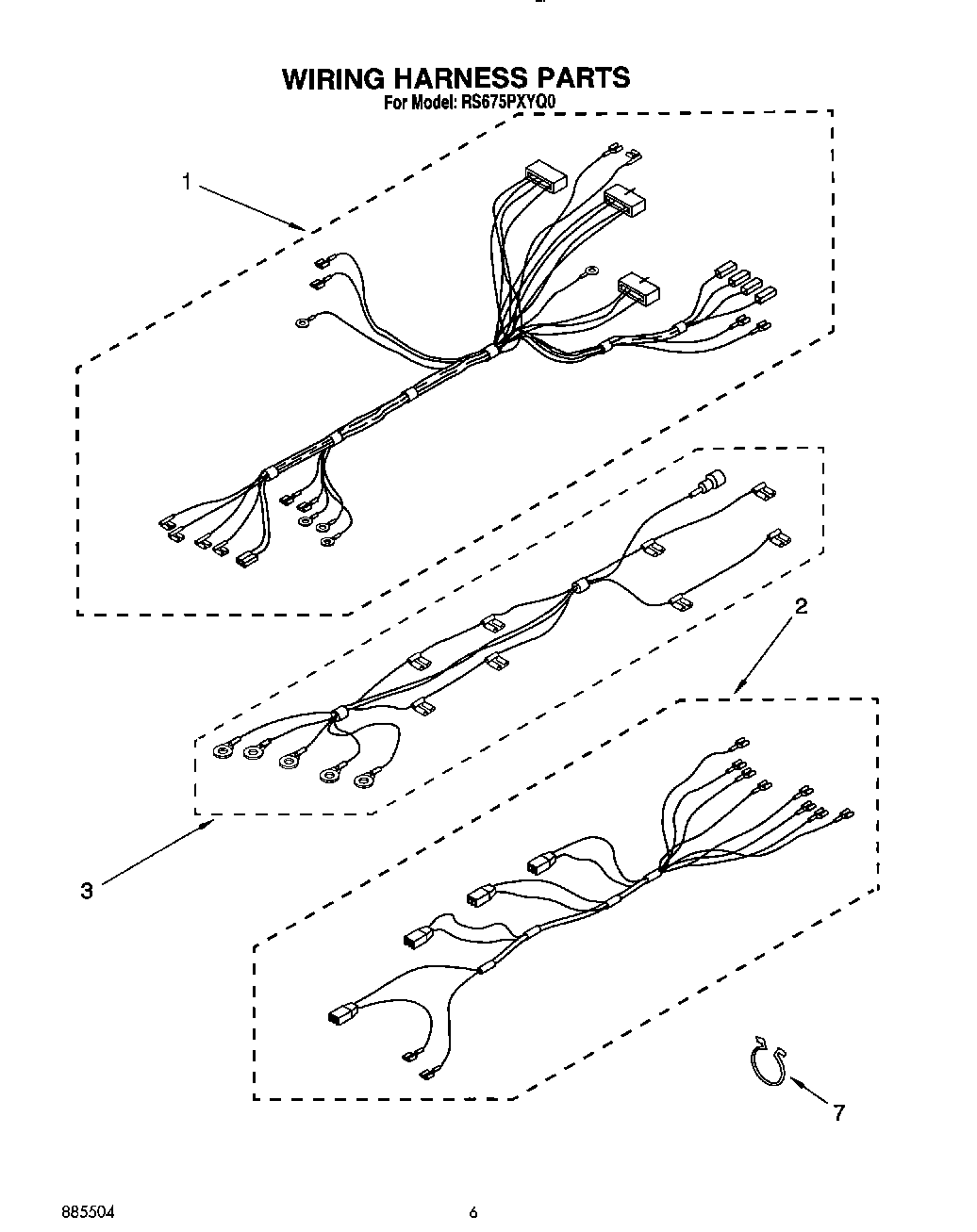 WIRING HARNESS PARTS
For Model: RS675PXYQ0

1

2

3

7

885504

6