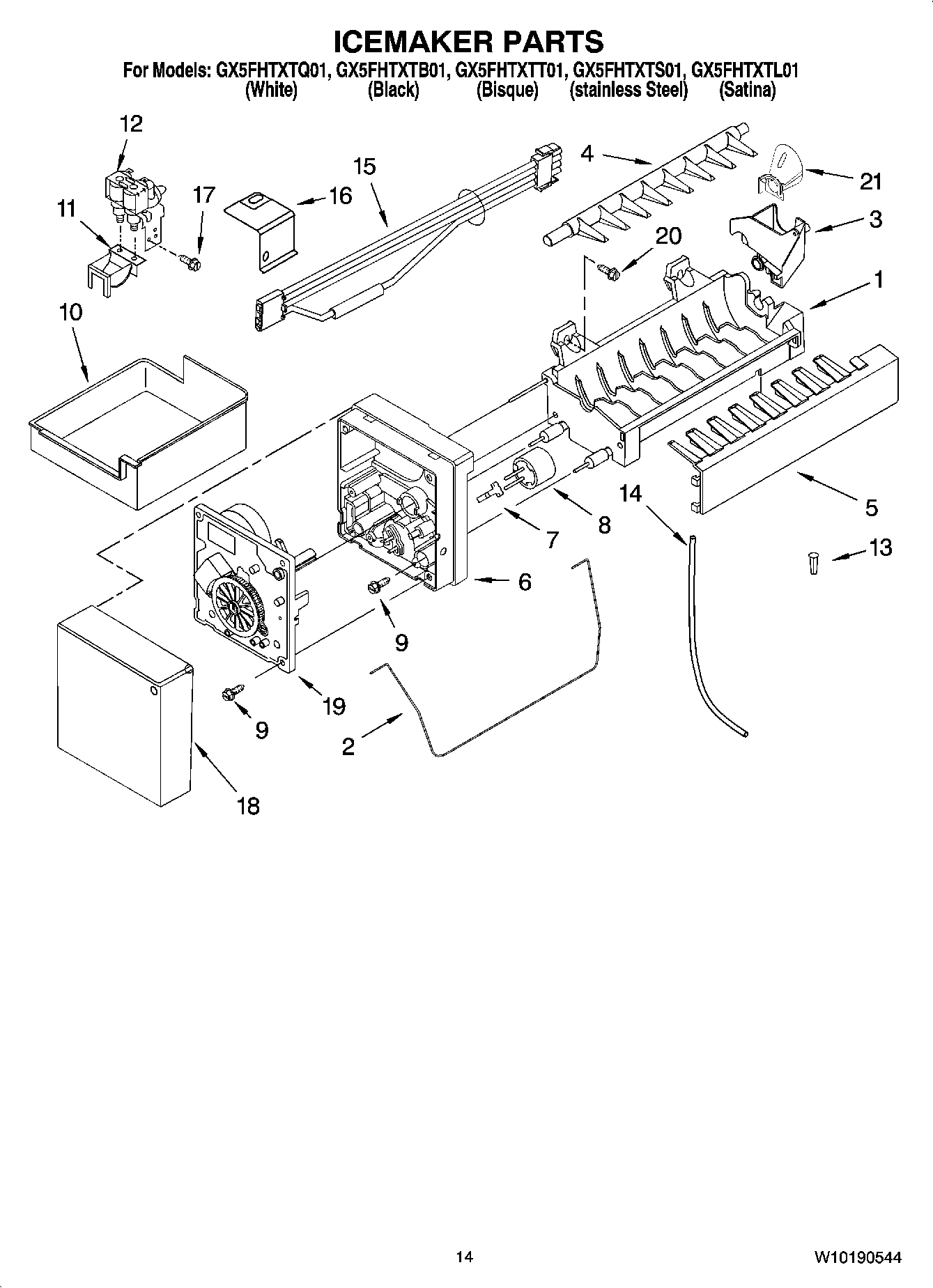 ICEMAKER PARTS

For Models: GX5FHTXTQ01, GX5FHTXTB01, GX5FHTXTT01, GX5FHTXTS01, GX5FHTXTL01
(White) (Black) (Bisque) (stainless Steel) (Satina)

12
15
4
21
11
17
16
3
20
1
10
14
5
8
7
13
6
9
19
9
2
18

14

W10190544