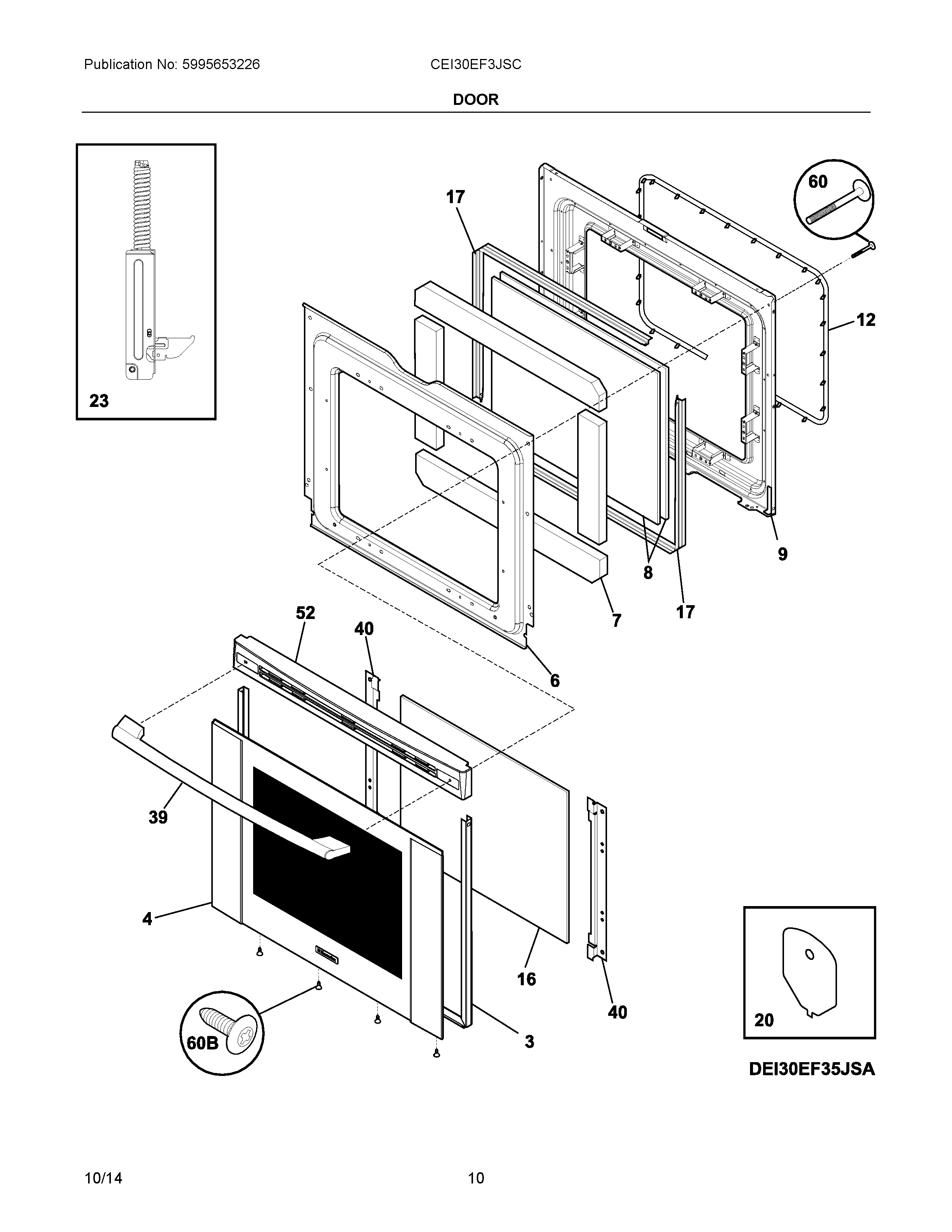 Publication No: 5995653226

CEI30EF3JSC

DOOR

23

17

60

12

9

8

17

7

6

52

40

39

4

16

40

3

60B

20

DEI30EF35JSA

10/14

10