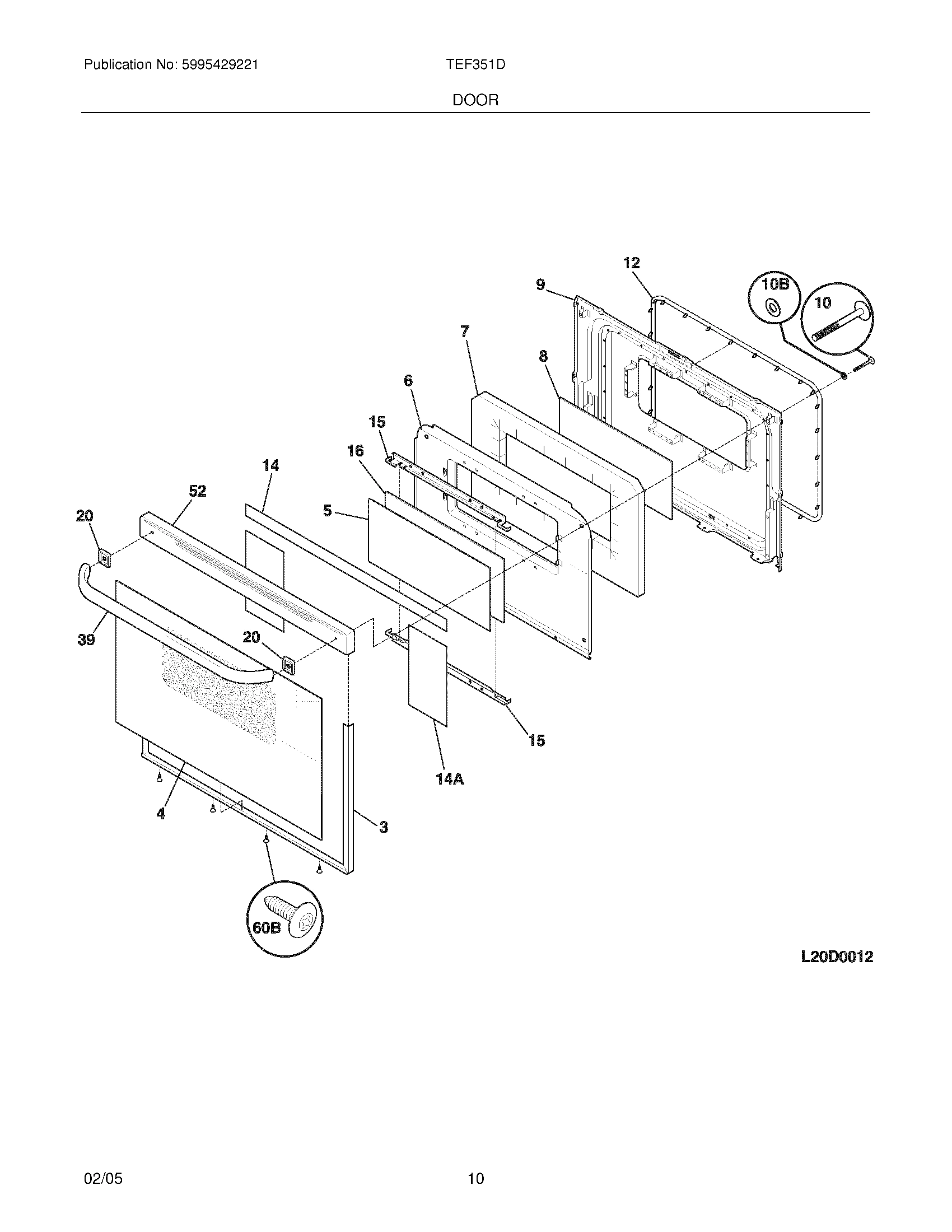 Publication No: 5995429221

TEF351D

DOOR

12
9
10B
10
7
8
6
15
16
14
52
5
20
39
20
15
14A
4
3
60B

L20D0012

02/05

10