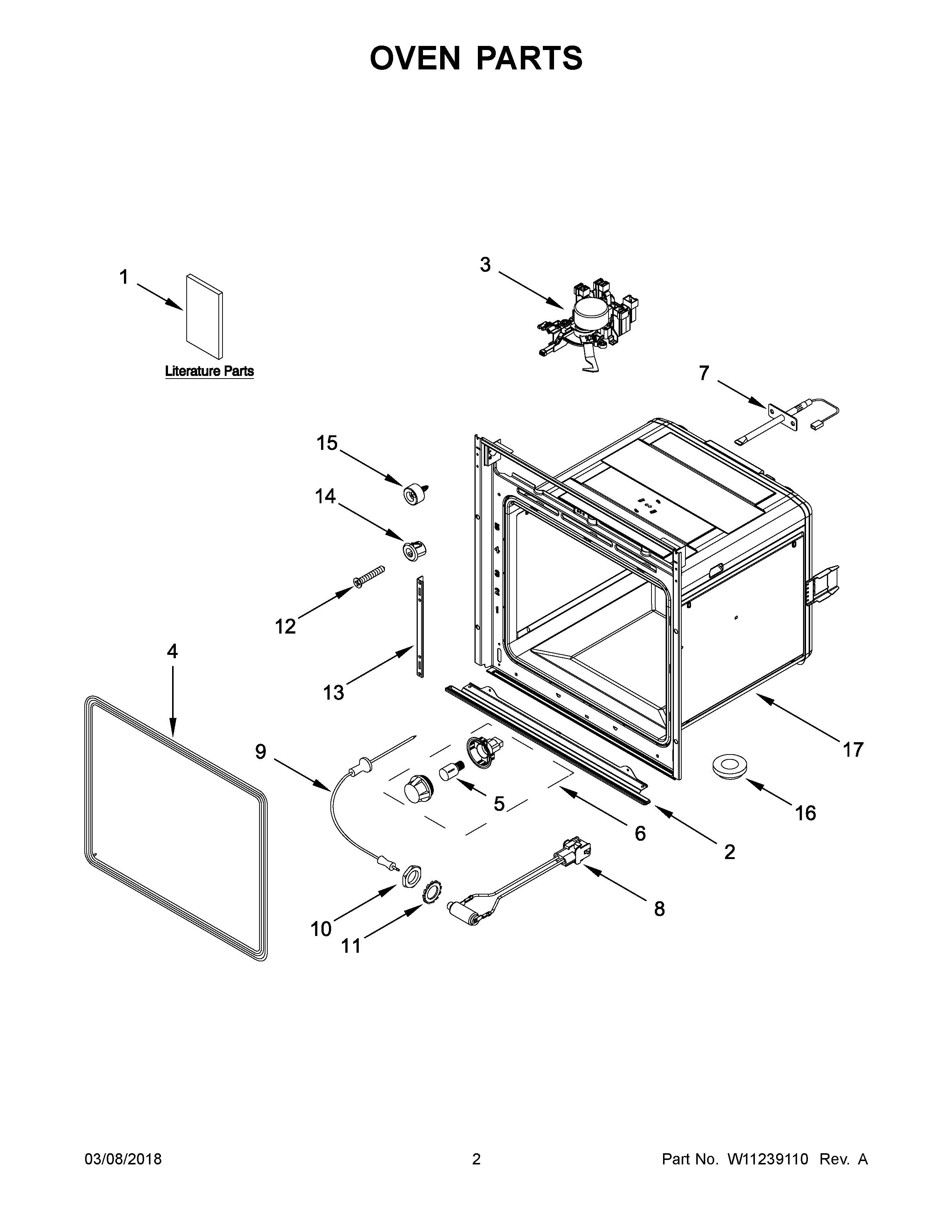 OVEN PARTS

1

Literature Parts

3

7

15

14

12

13

4

9

5

6

2

17

16

8

10

11

03/08/2018

2

Part No. W11239110 Rev. A