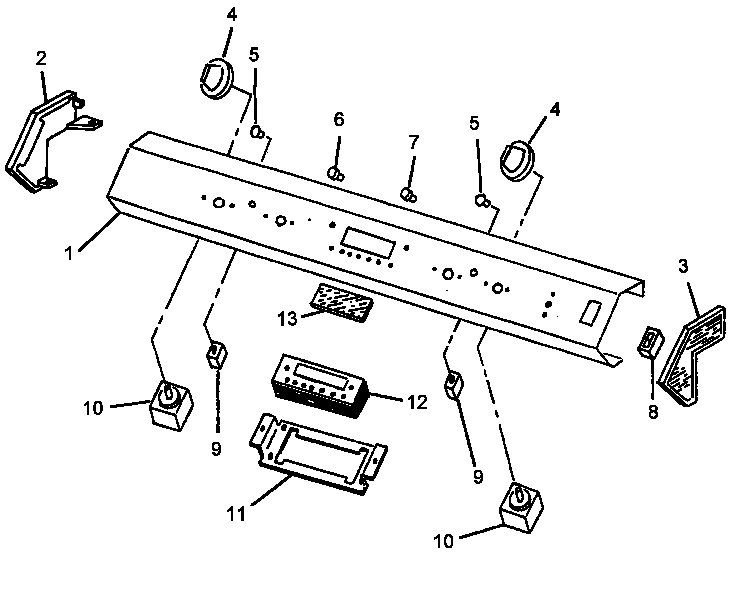 2
4
5
6
7
5
4
1
3
13
8
10
9
12
9
11
10