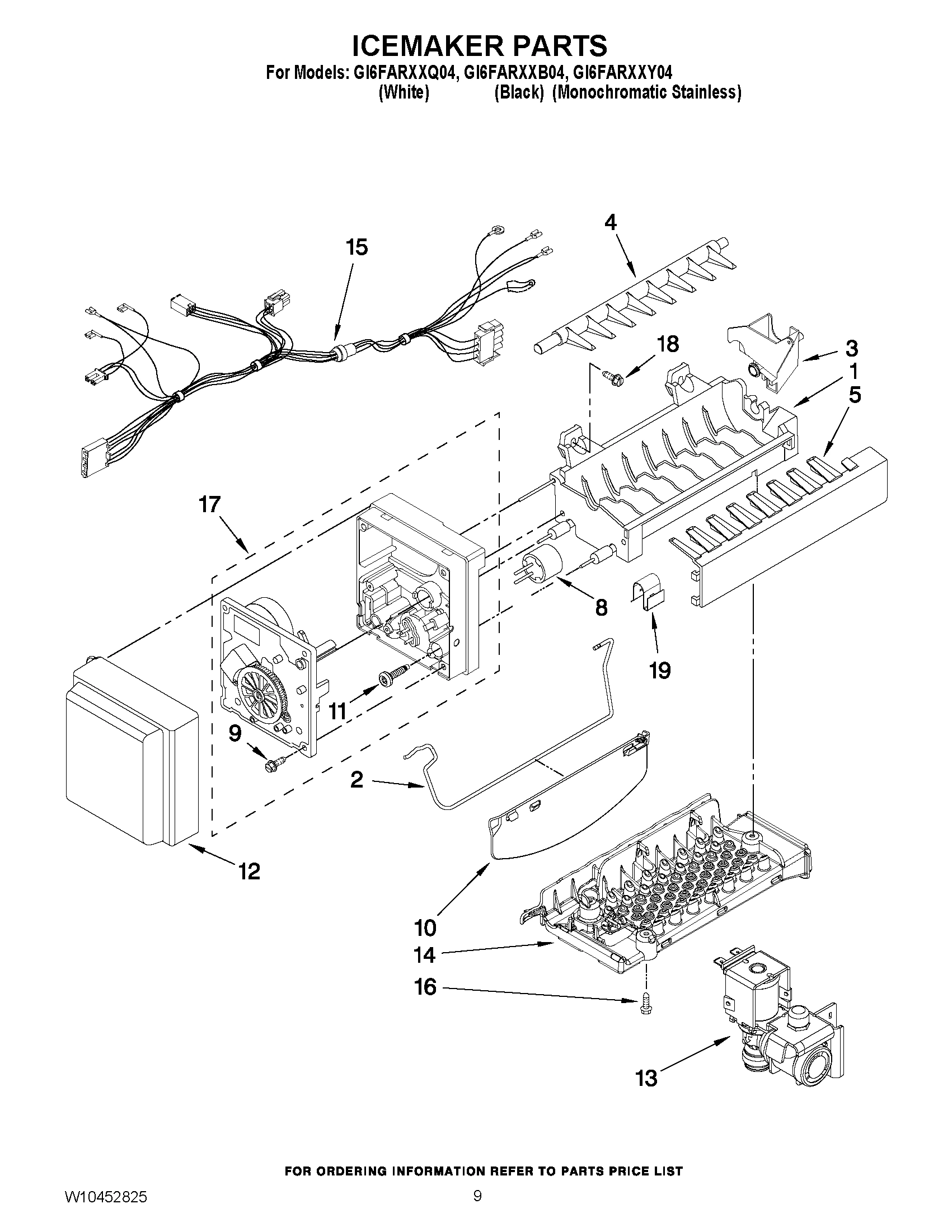 ICEMAKER PARTS

For Models: GI6FARXXQ04, GI6FARXXB04, GI6FARXXY04
(White) (Black) (Monochromatic Stainless)

4
15
18
3
1
5
17
8
19
11
9
2
12
10
14
16
13

FOR ORDERING INFORMATION REFER TO PARTS PRICE LIST

W10452825

9