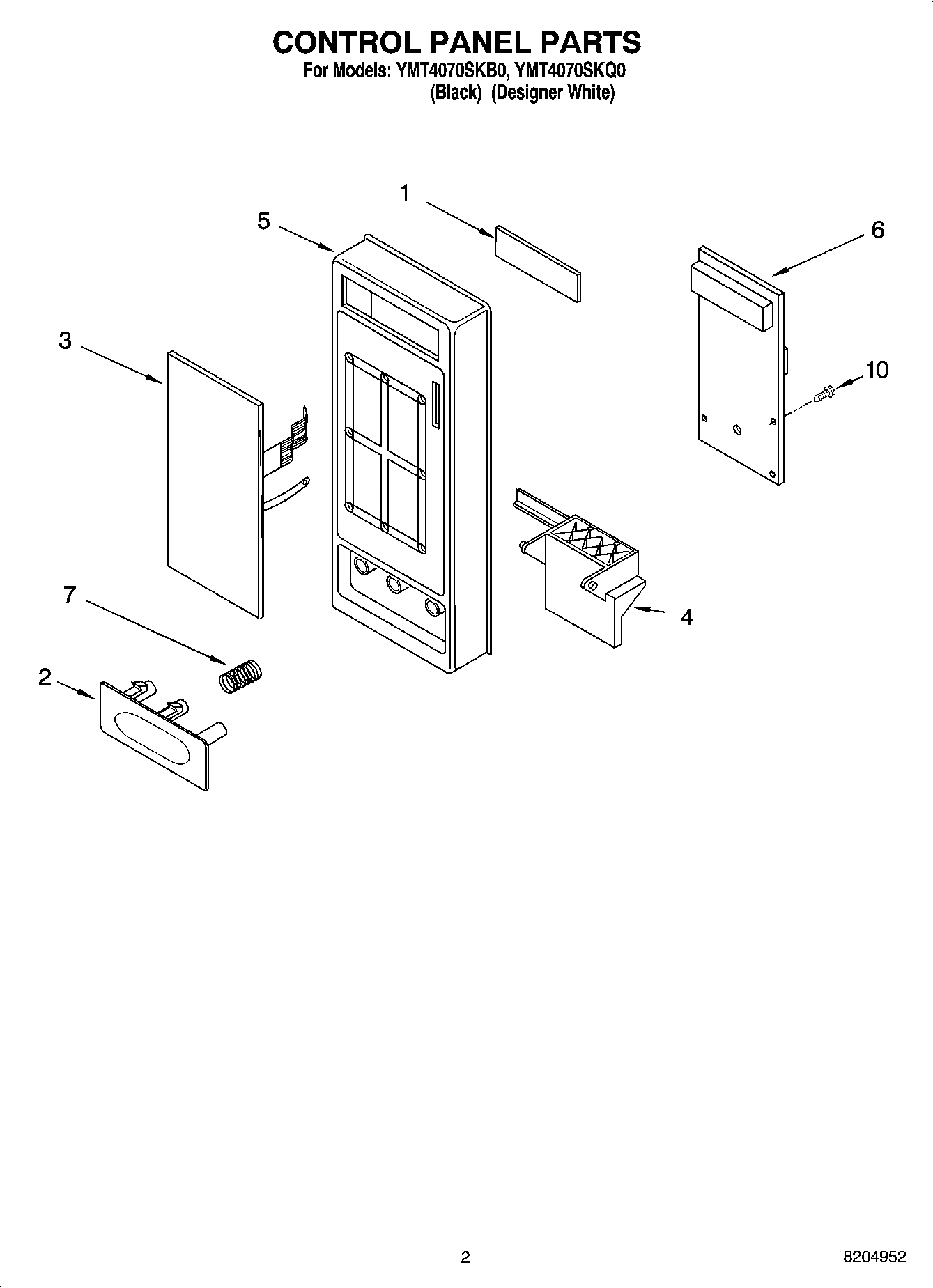 CONTROL PANEL PARTS
For Models: YMT4070SKB0, YMT4070SKQ0
(Black) (Designer White)

1

5

6

3

10

7

4

2

2

8204952