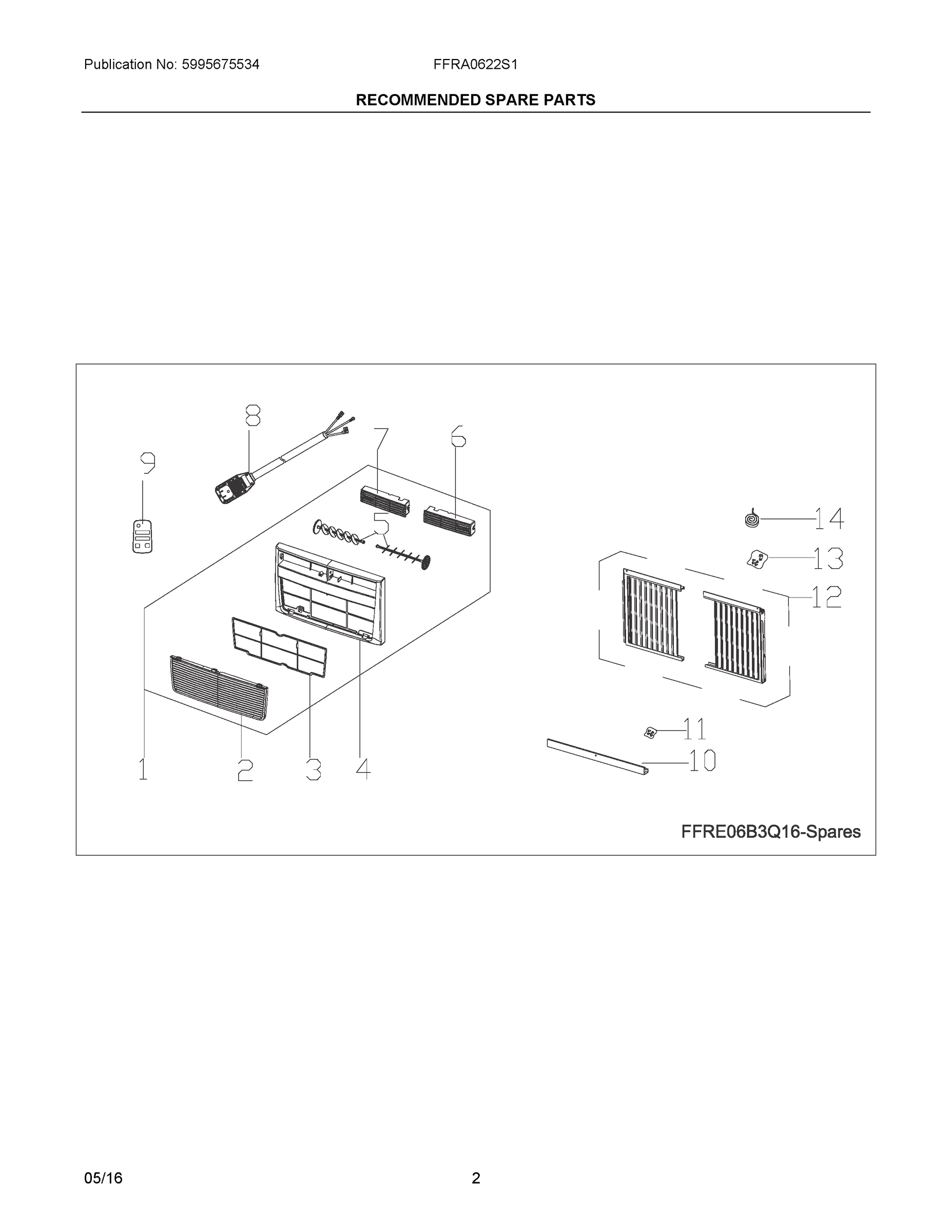 Publication No: 5995675534 FFRA0622S1

RECOMMENDED SPARE PARTS

8
7
6
9
5
14
13
12
11
10
1 2 3 4

FFRE06B3Q16-Spares

05/16 2