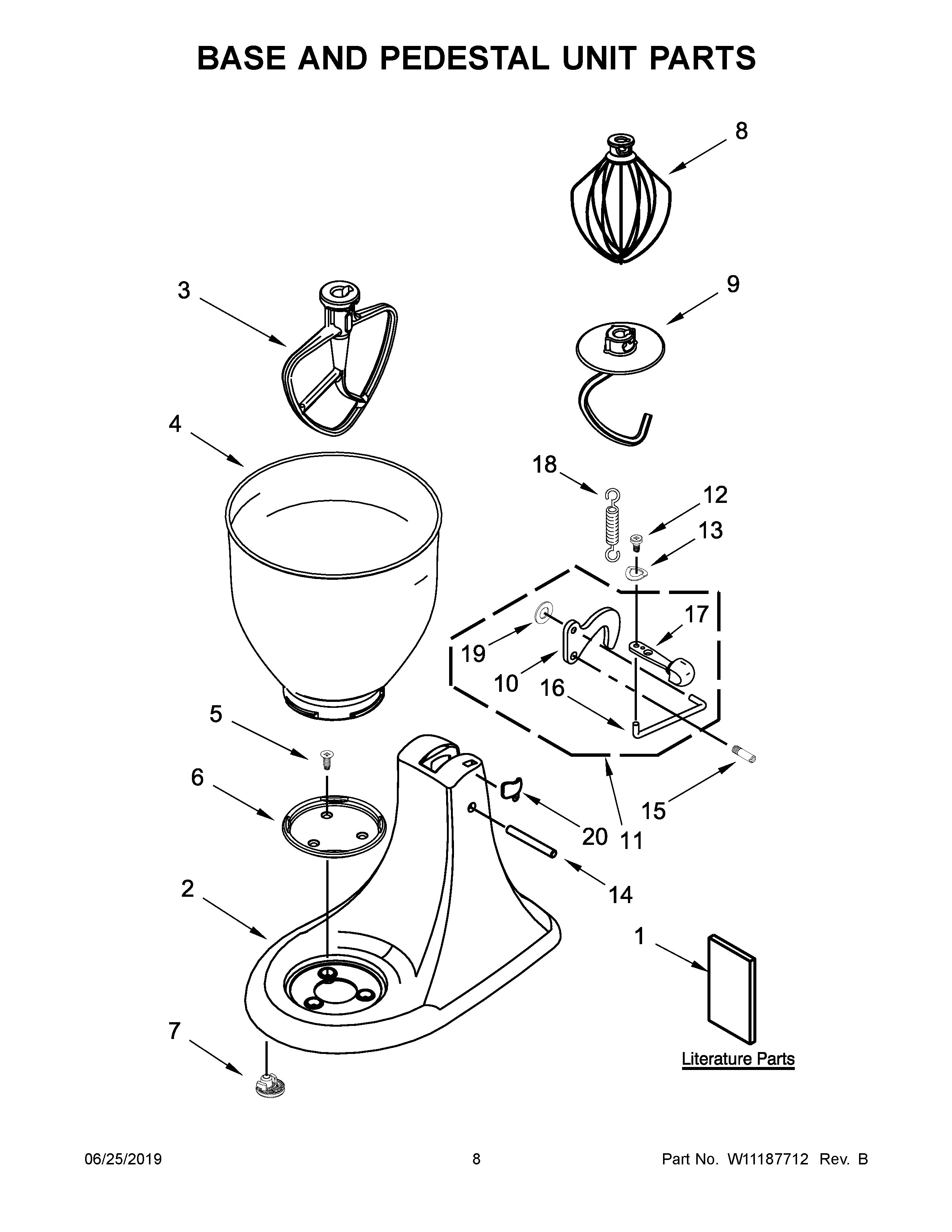 BASE AND PEDESTAL UNIT PARTS

8

3

9

4

18

12

13

17

19

10

16

5

6

20

11

15

14

2

1

7

Literature Parts

06/25/2019

8

Part No. W11187712 Rev. B