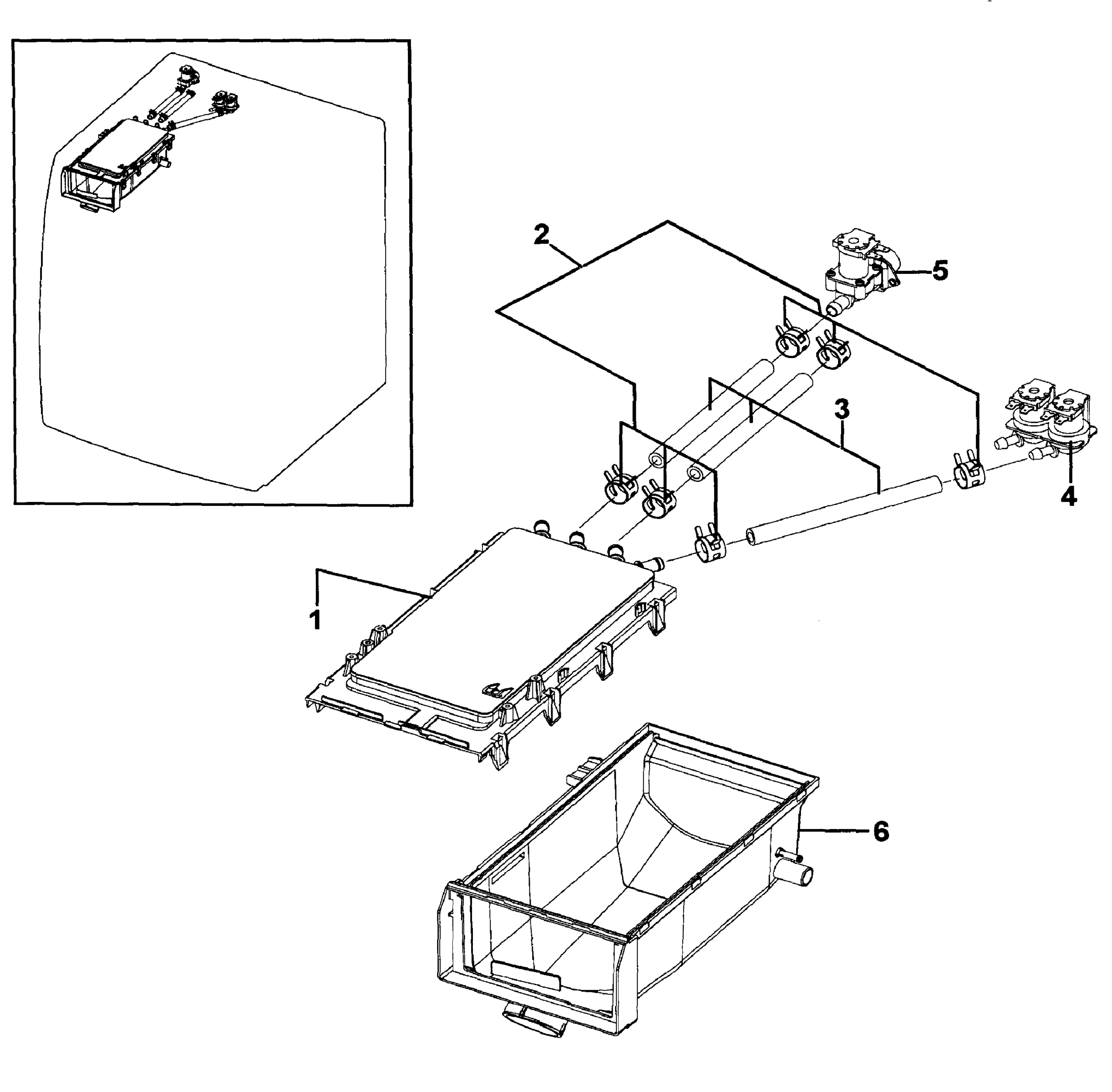 2
5
3
4
1
6