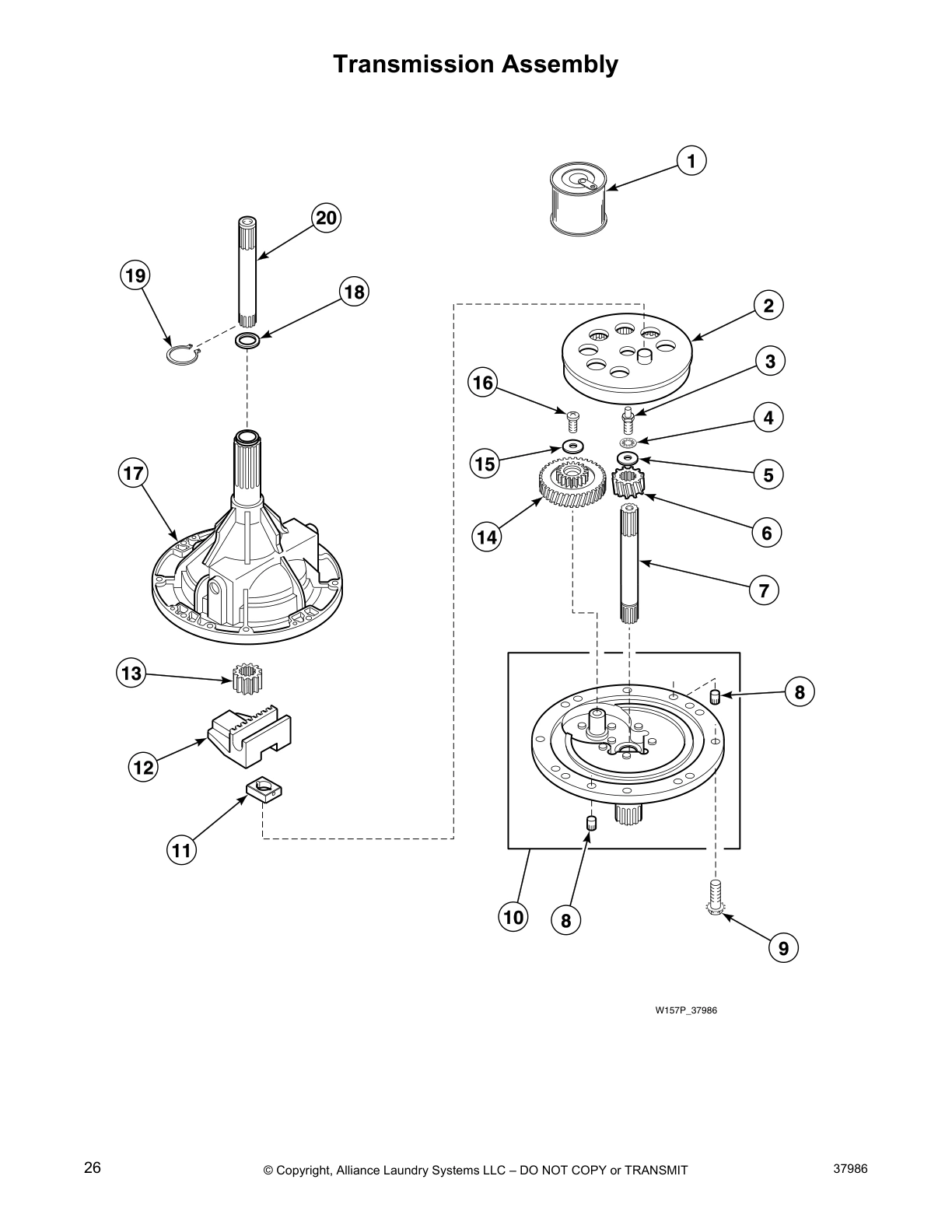 Transmission Assembly

1
20
19
18
2
3
16
4
15
5
17
14
6
7
13
8
12
11
10
8
9

W157P_37986

26

© Copyright, Alliance Laundry Systems LLC – DO NOT COPY or TRANSMIT

37986