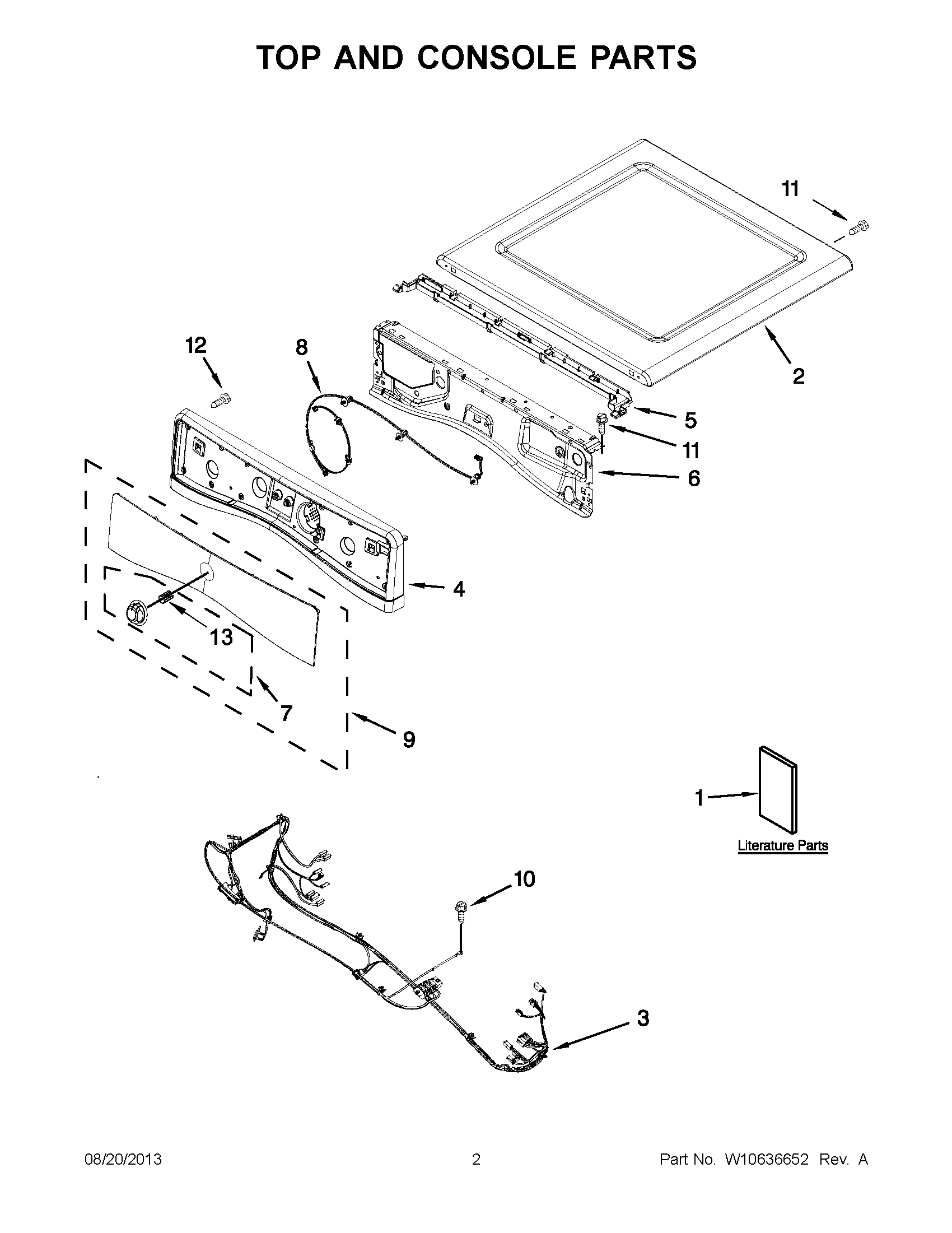 TOP AND CONSOLE PARTS

11

12

8

2

5

11

6

4

13

7

9

1

Literature Parts

10

3

08/20/2013 2 Part No. W10636652 Rev. A