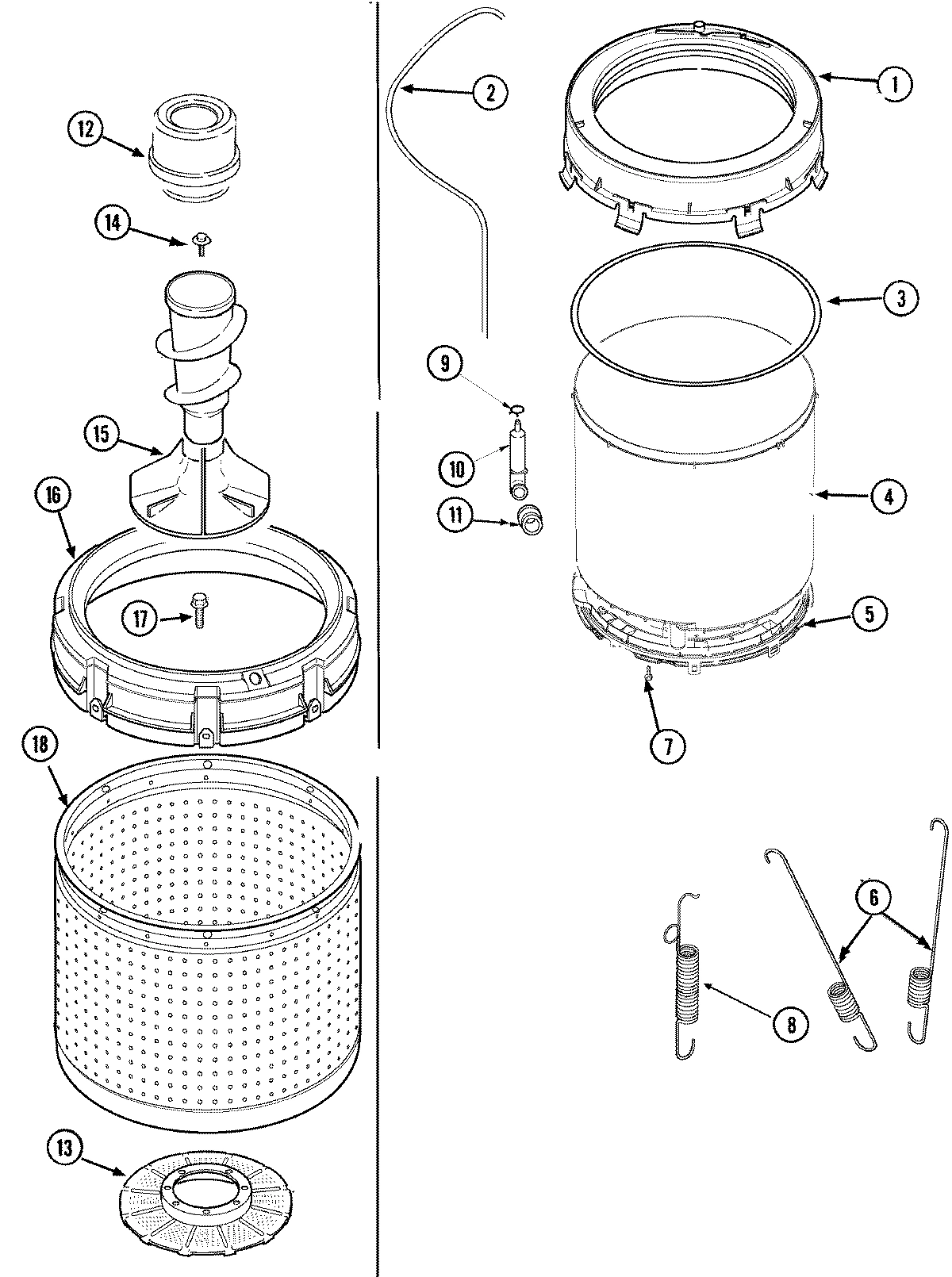 12
14
15
16
17
18
13
2
9
10
11
1
3
4
5
7
6
8