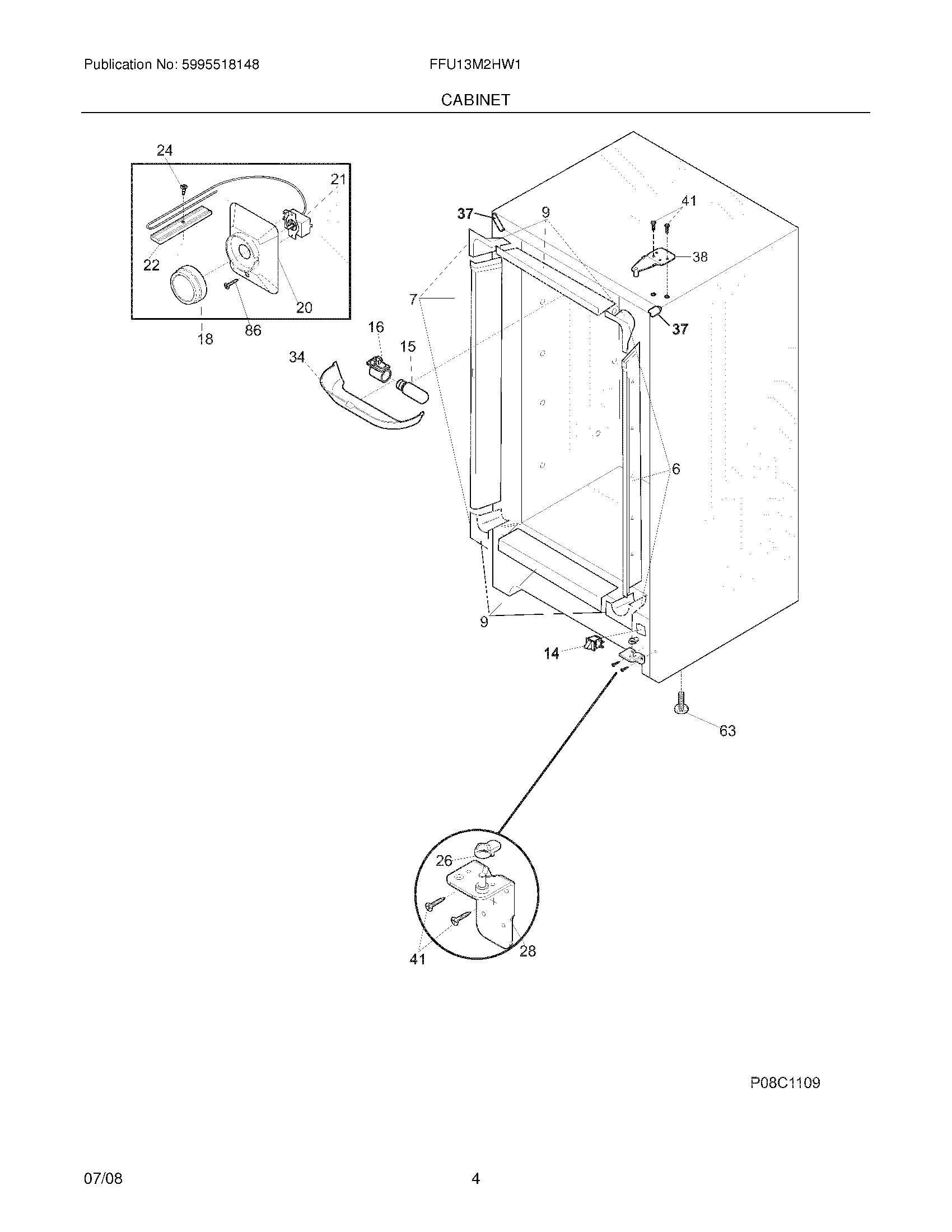 Publication No: 5995518148

FFU13M2HW1

CABINET

24
21
22
20
18
86
37
9
41
38
37
7
16
15
34
6
9
14
63
26
41
28

P08C1109

07/08

4