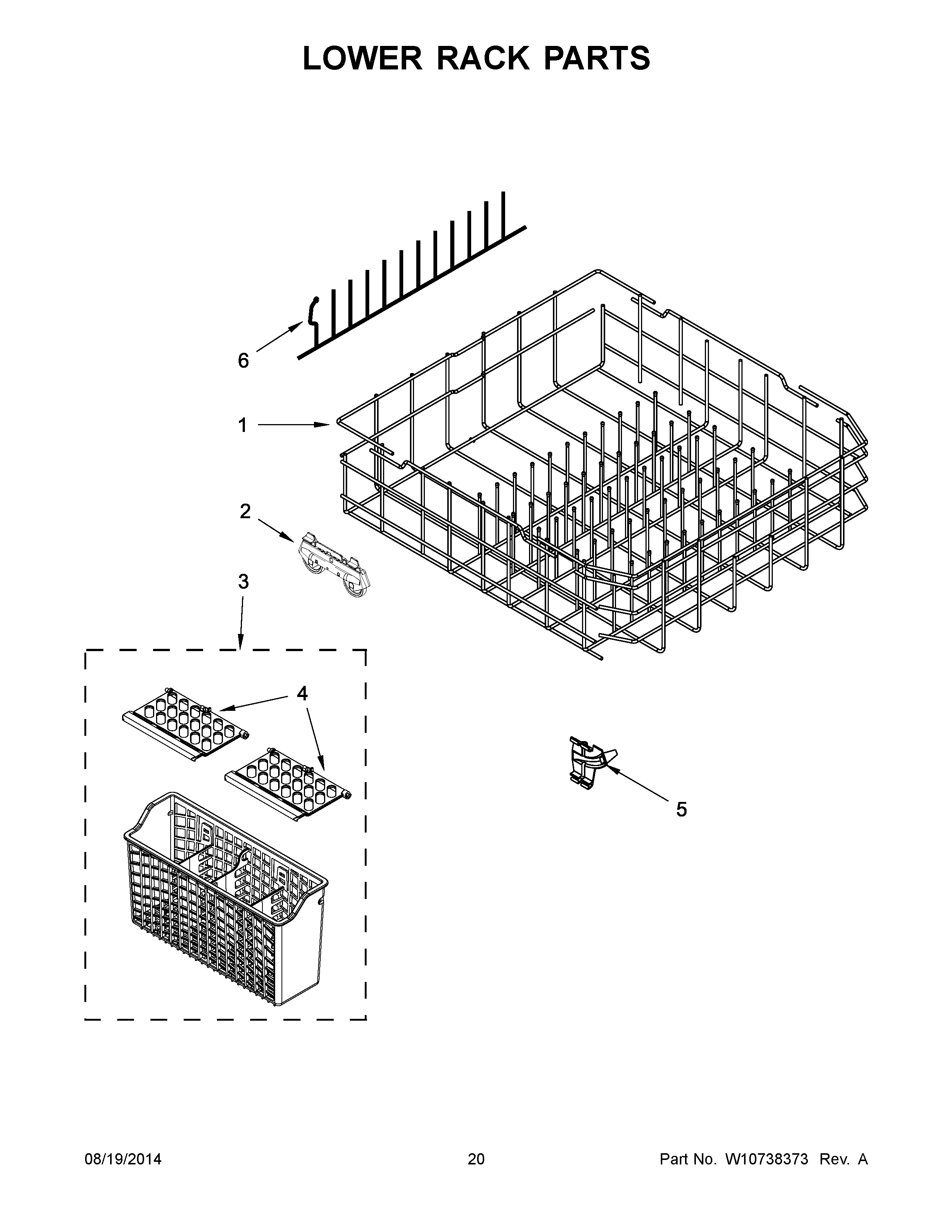 LOWER RACK PARTS

6

1

2

3

4

5

08/19/2014

20

Part No. W10738373 Rev. A