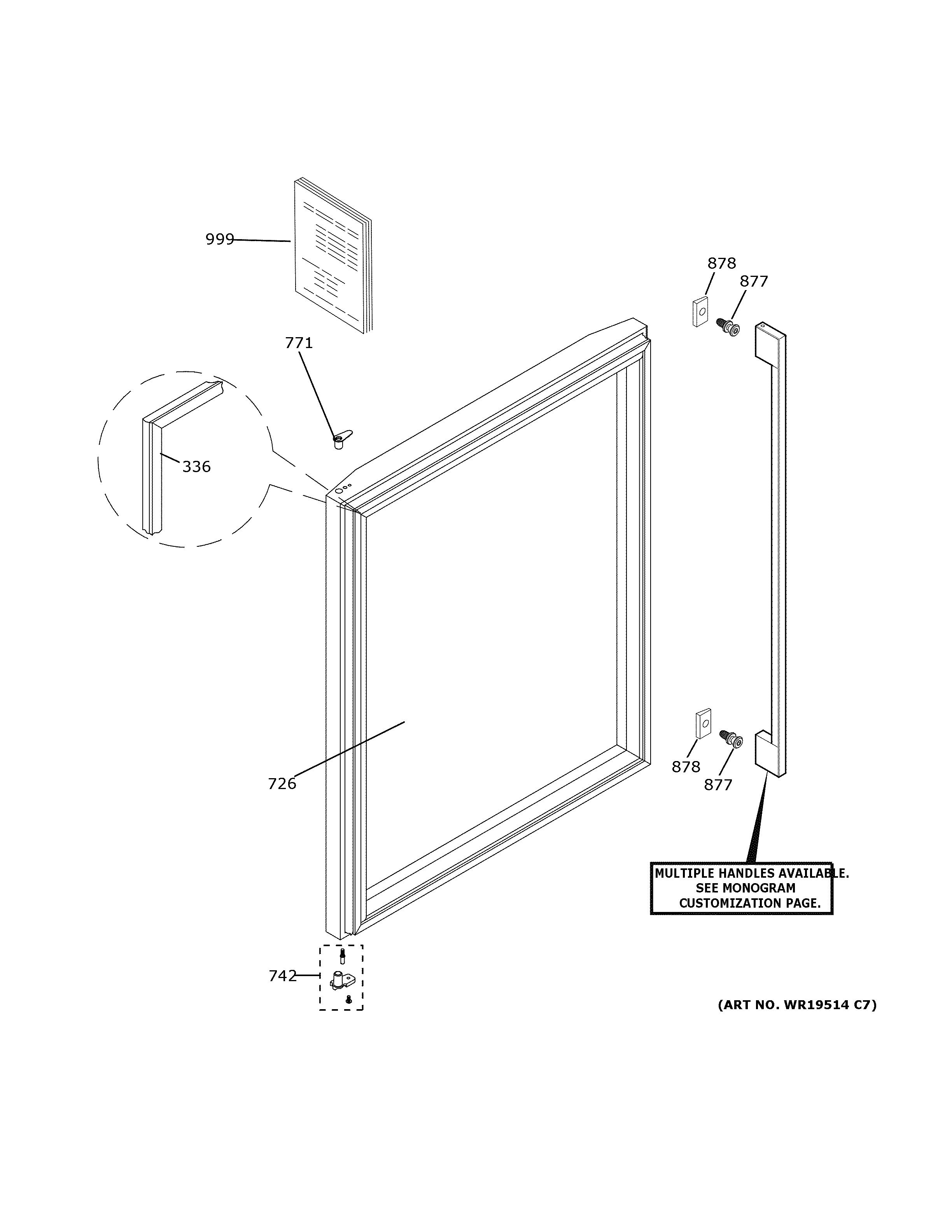 999

878

877

771

336

726

878

877

MULTIPLE HANDLES AVAILABLE.
SEE MONOGRAM
CUSTOMIZATION PAGE.

742

(ART NO. WR19514 C7)