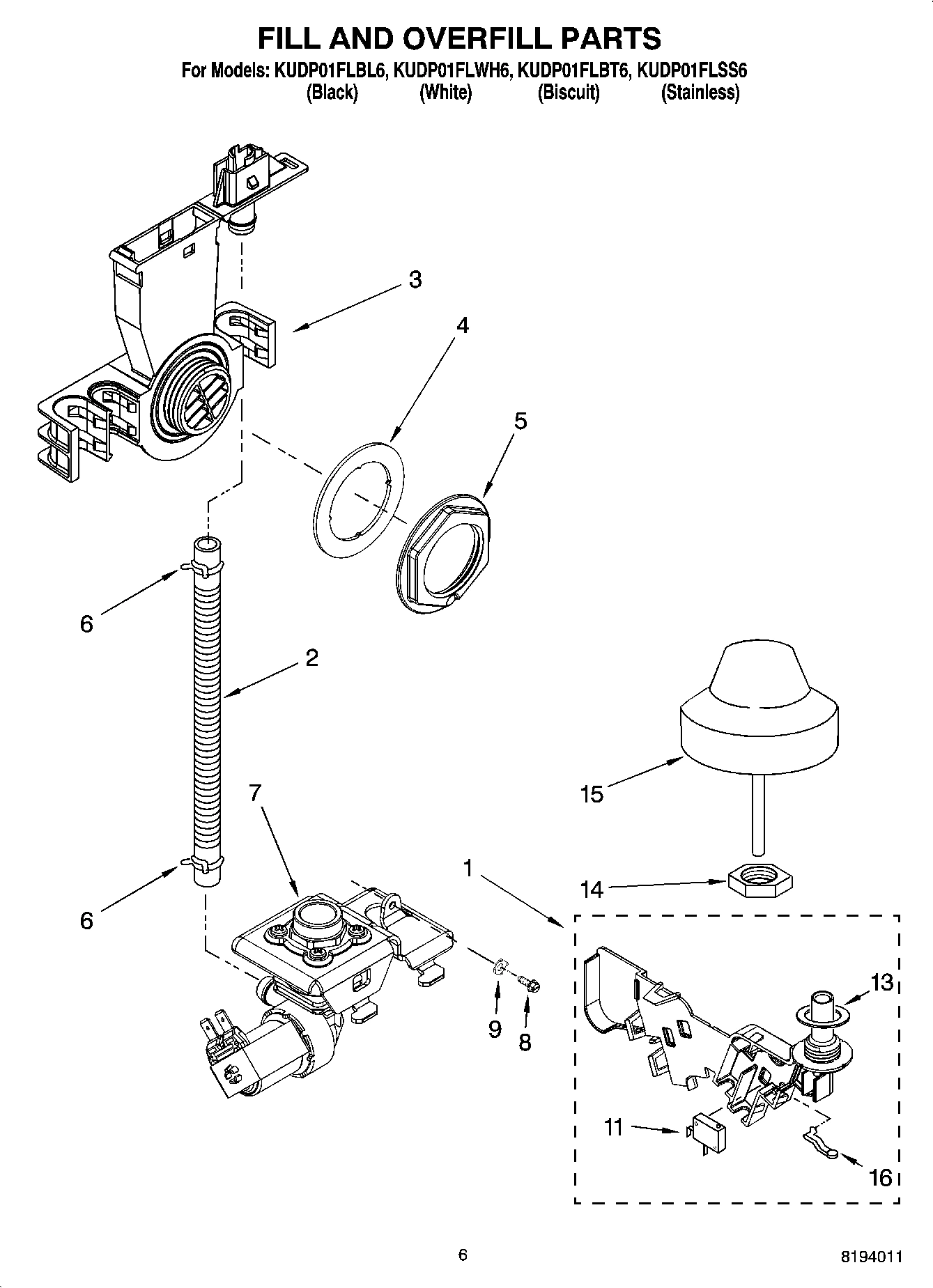 FILL AND OVERFILL PARTS

For Models: KUDP01FLBL6, KUDP01FLWH6, KUDP01FLBT6, KUDP01FLSS6
(Black) (White) (Biscuit) (Stainless)

3

4

5

6

2

15

7

1

14

6

13

9

8

11

16

6

8194011