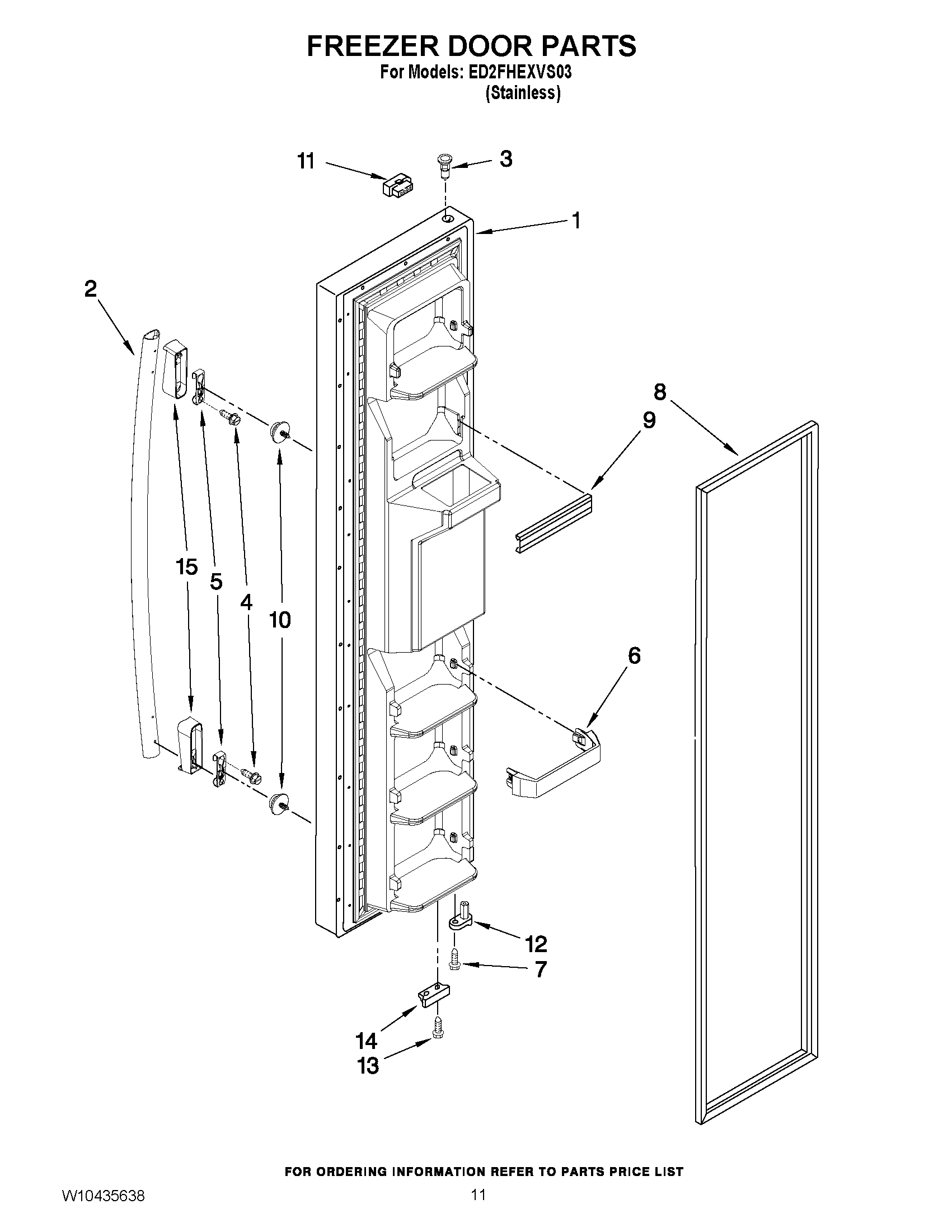 FREEZER DOOR PARTS
For Models: ED2FHEXVS03
(Stainless)

11
3
1
2
8
9
15
5
4
10
6
12
7
14
13

FOR ORDERING INFORMATION REFER TO PARTS PRICE LIST

W10435638
11