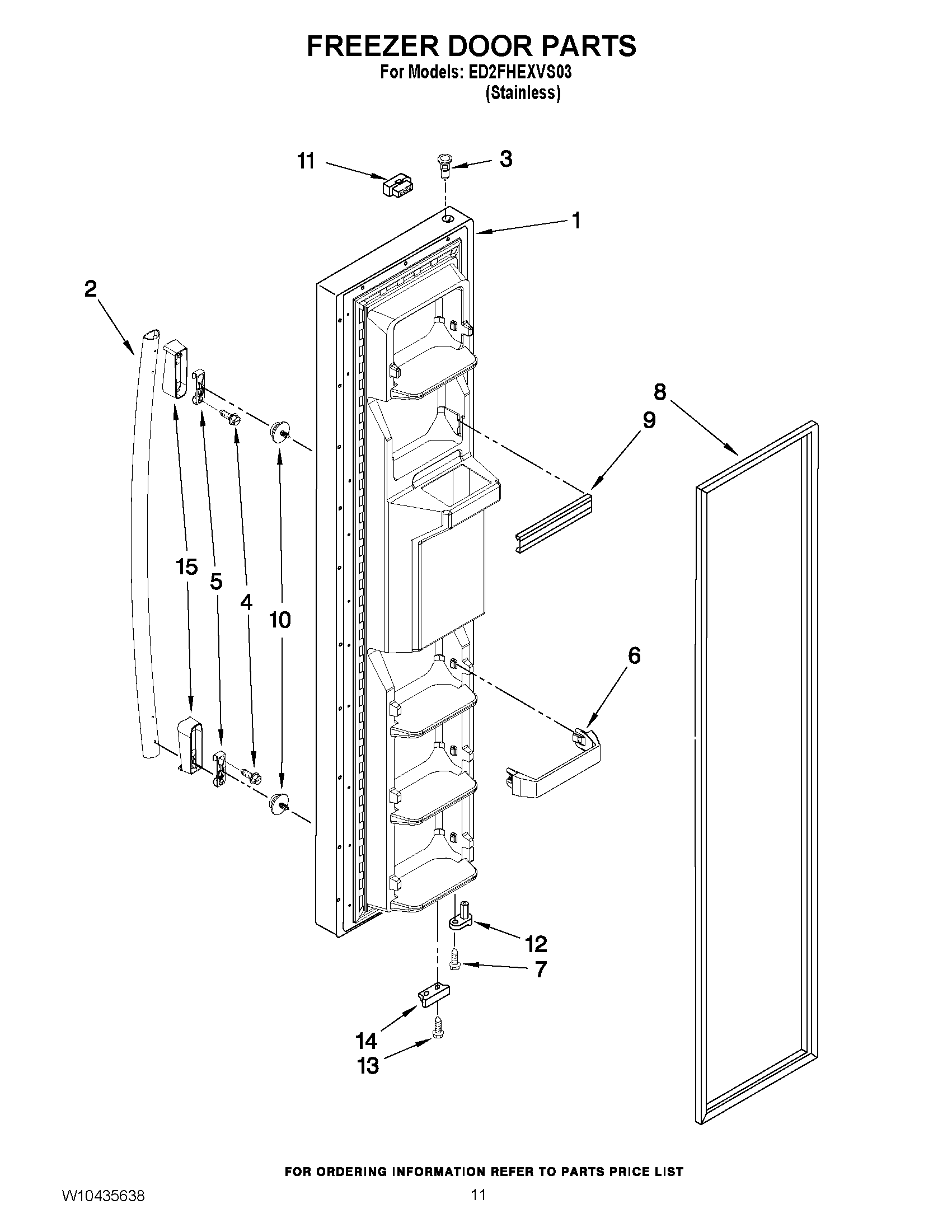 FREEZER DOOR PARTS
For Models: ED2FHEXVS03
(Stainless)

11
3
1
2
8
9
15
5
4
10
6
12
7
14
13

FOR ORDERING INFORMATION REFER TO PARTS PRICE LIST

W10435638

11