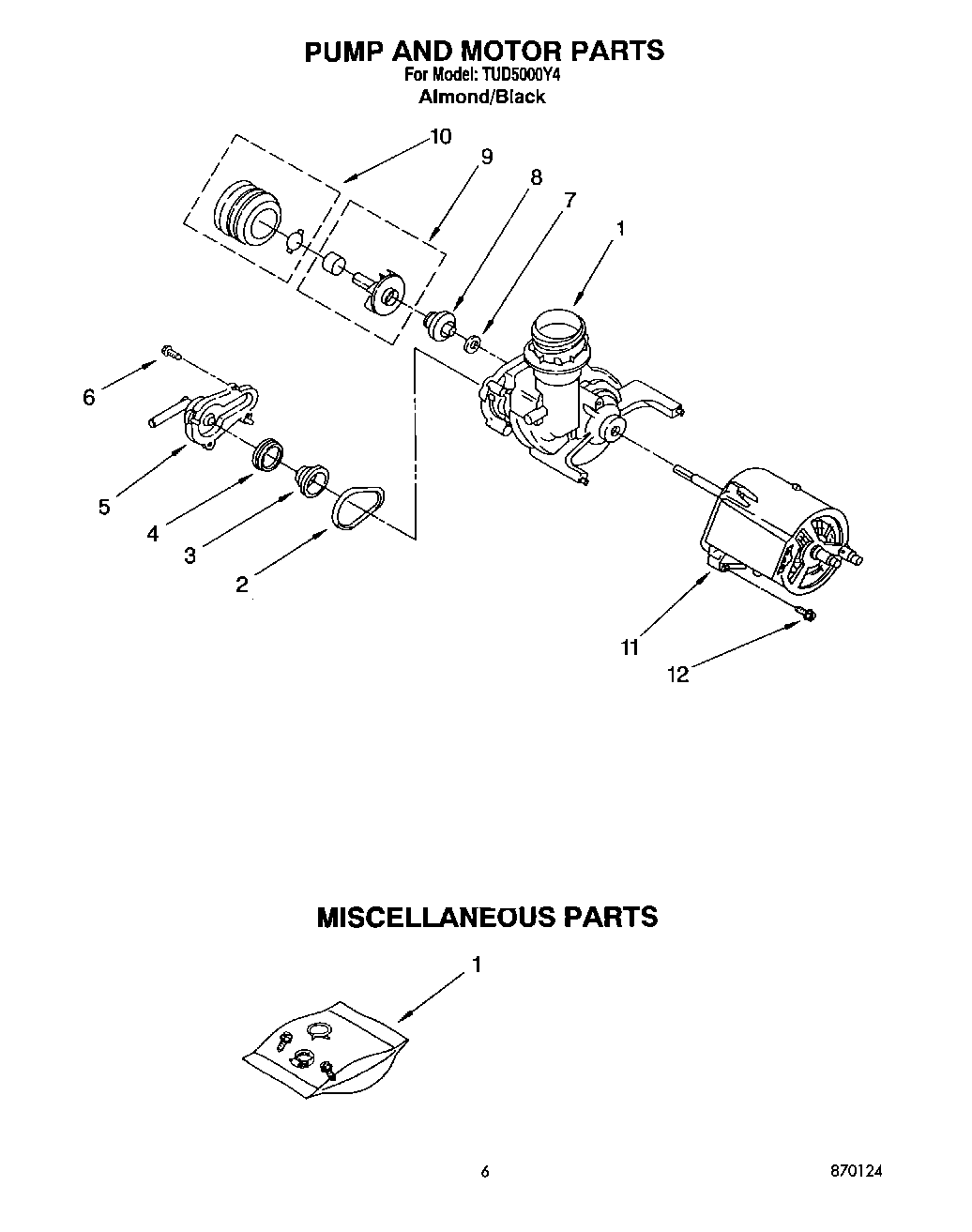 PUMP AND MOTOR PARTS
For Model: TUD5000Y4
Almond/Black

10
9
8
7
1
6
5
4
3
2
11
12

MISCELLANEOUS PARTS

1

6

870124