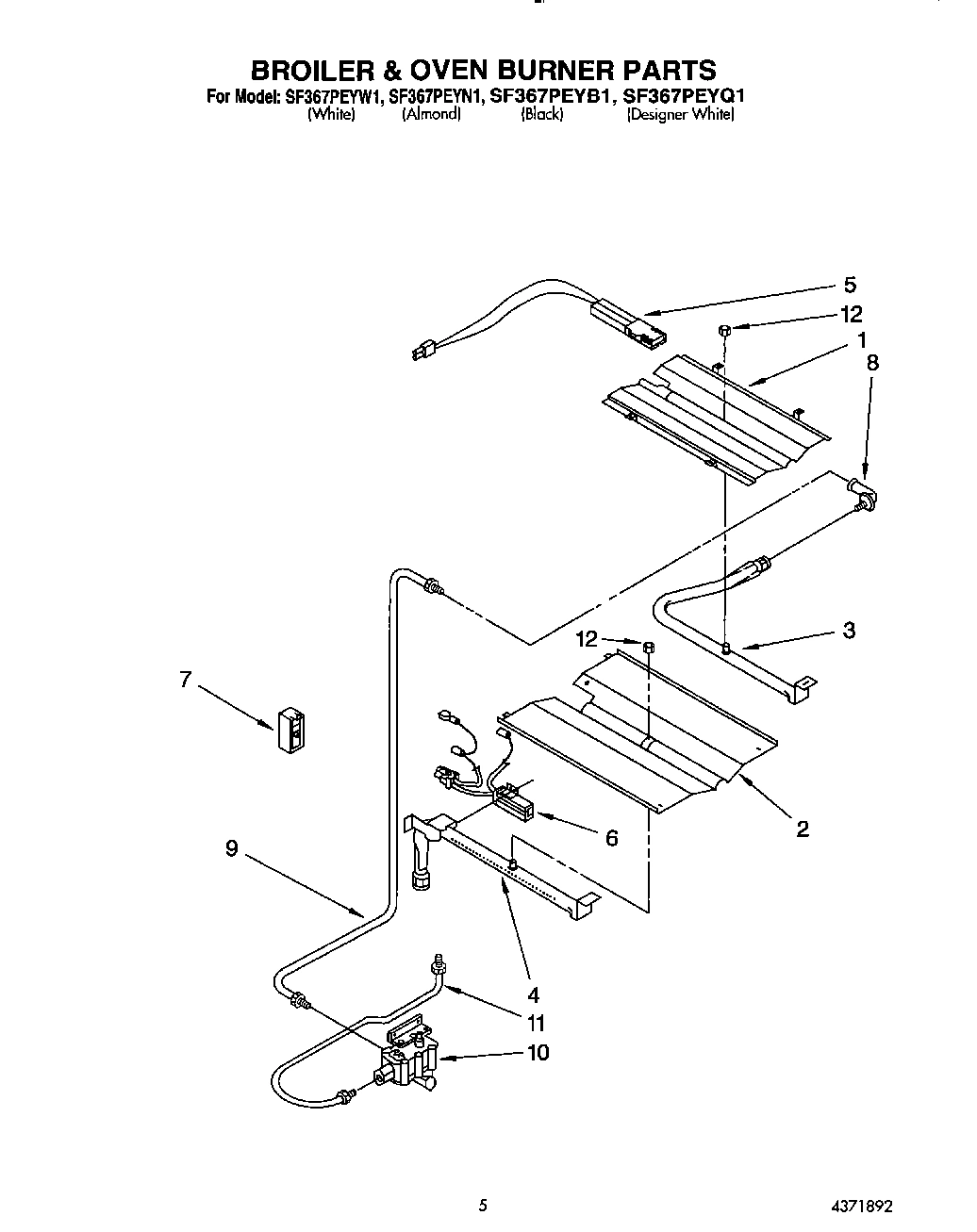 BROILER & OVEN BURNER PARTS
For Model: SF367PEYW1, SF367PEYN1, SF367PEYB1, SF367PEYQ1
(White) (Almond) (Black) (Designer White)

5
12
1
8
3
12
7
2
6
9
4
11
10

5

4371892