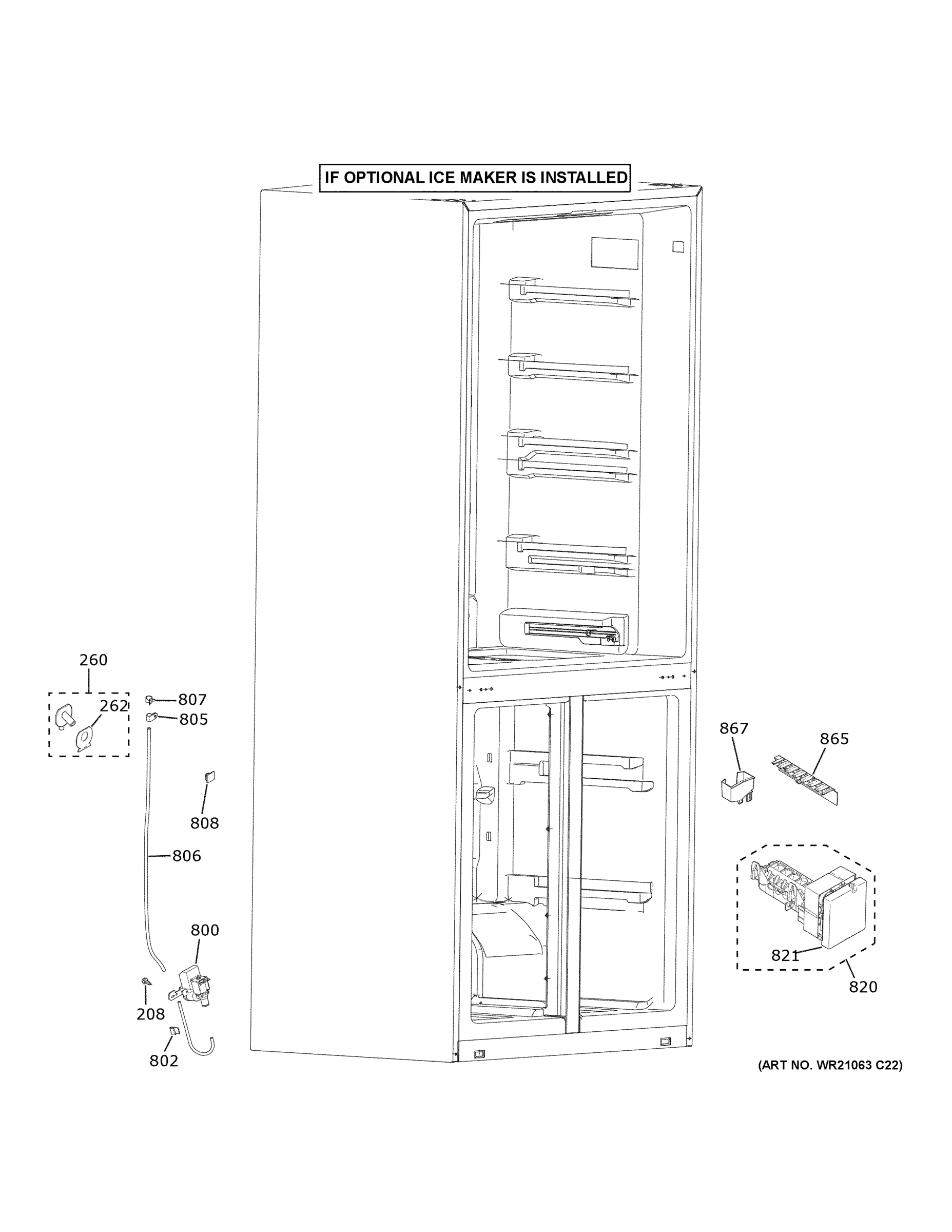 IF OPTIONAL ICE MAKER IS INSTALLED

260
262
807
805
808
806
800
208
802
867
865
821
820

(ART NO. WR21063 C22)