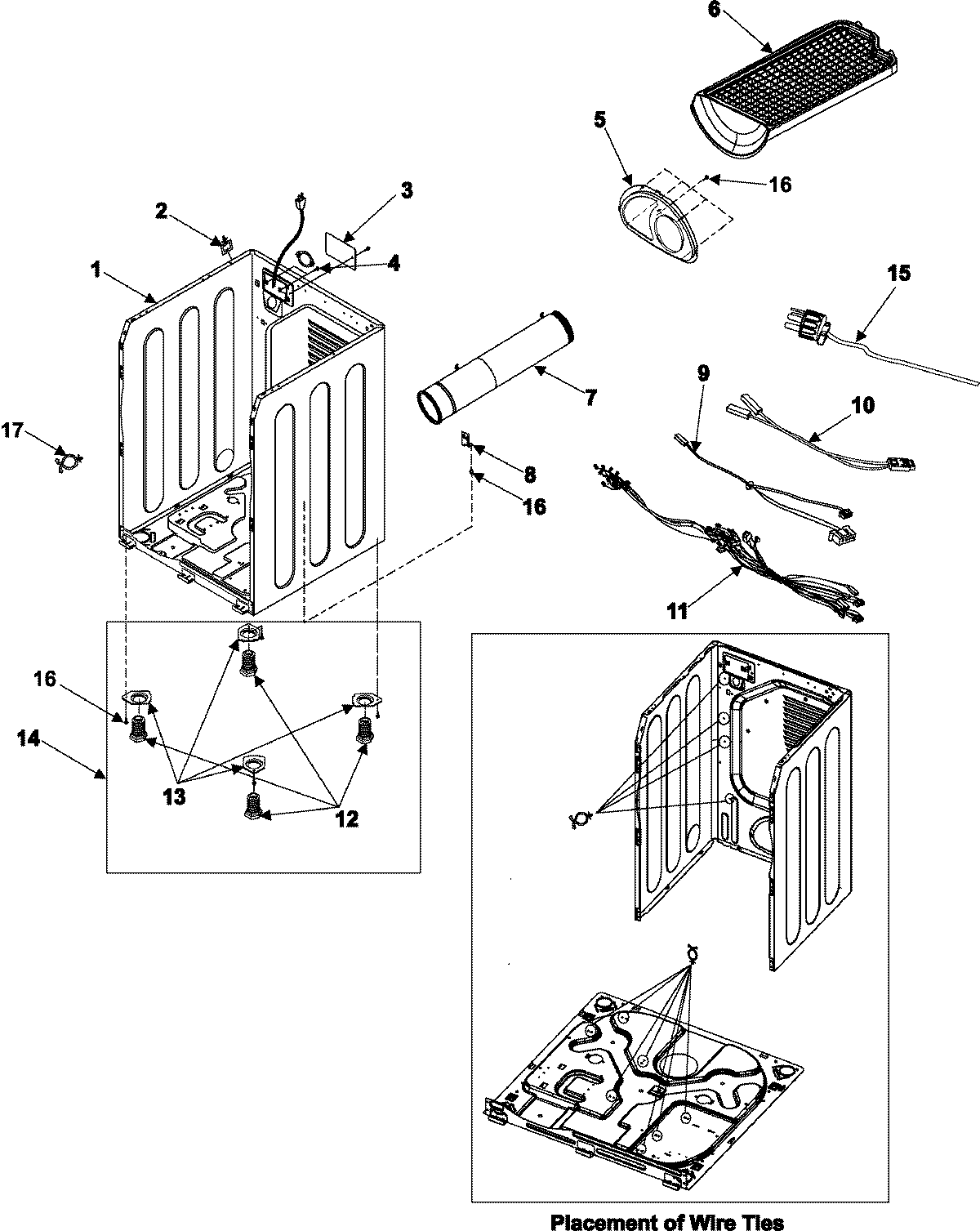 6
5
16
3
2
4
1
15
7
9
10
17
8
16
11
16
14
13
12
Placement of Wire Ties