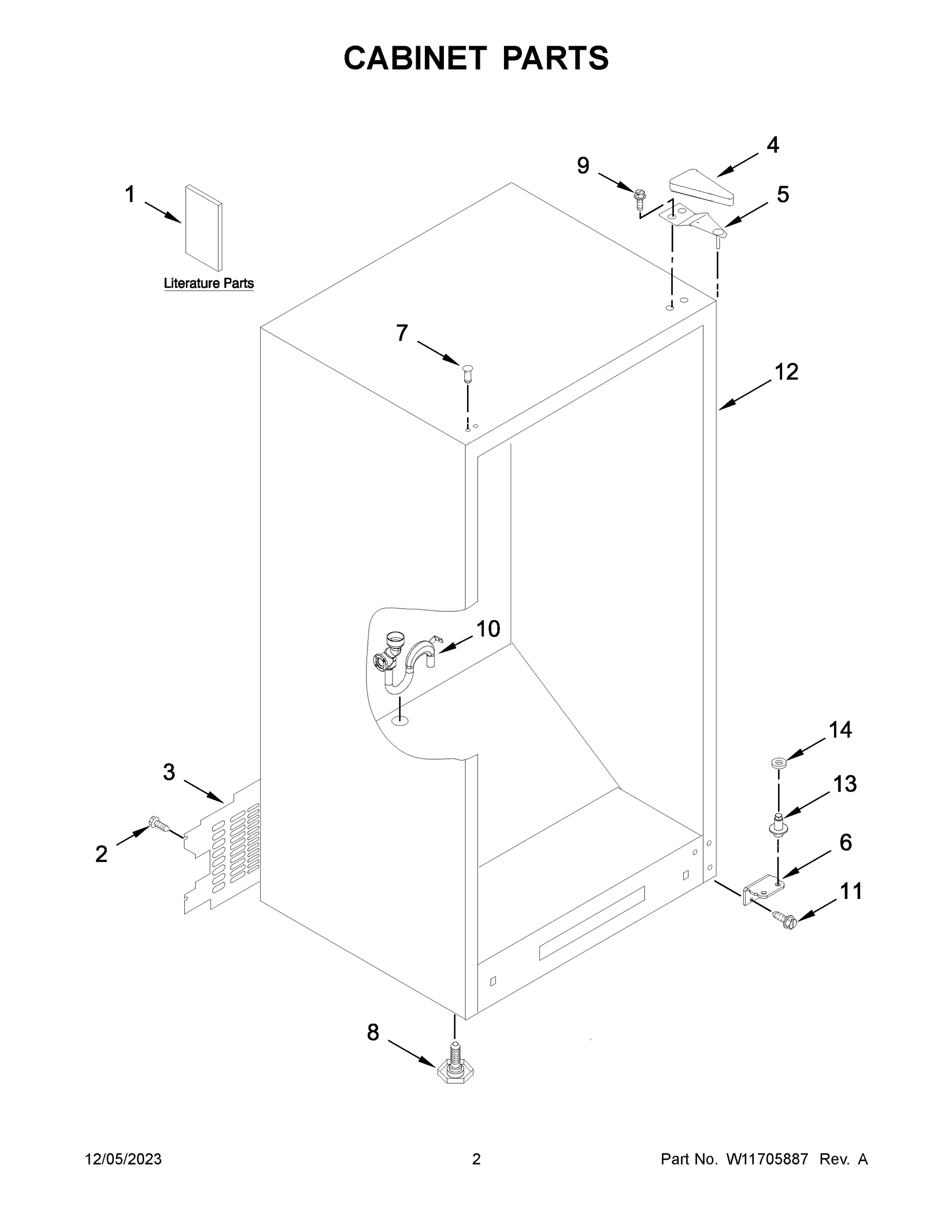 CABINET PARTS

1

Literature Parts

9

4

5

7

12

10

3

2

14

13

6

11

8

12/05/2023

2

Part No. W11705887 Rev. A