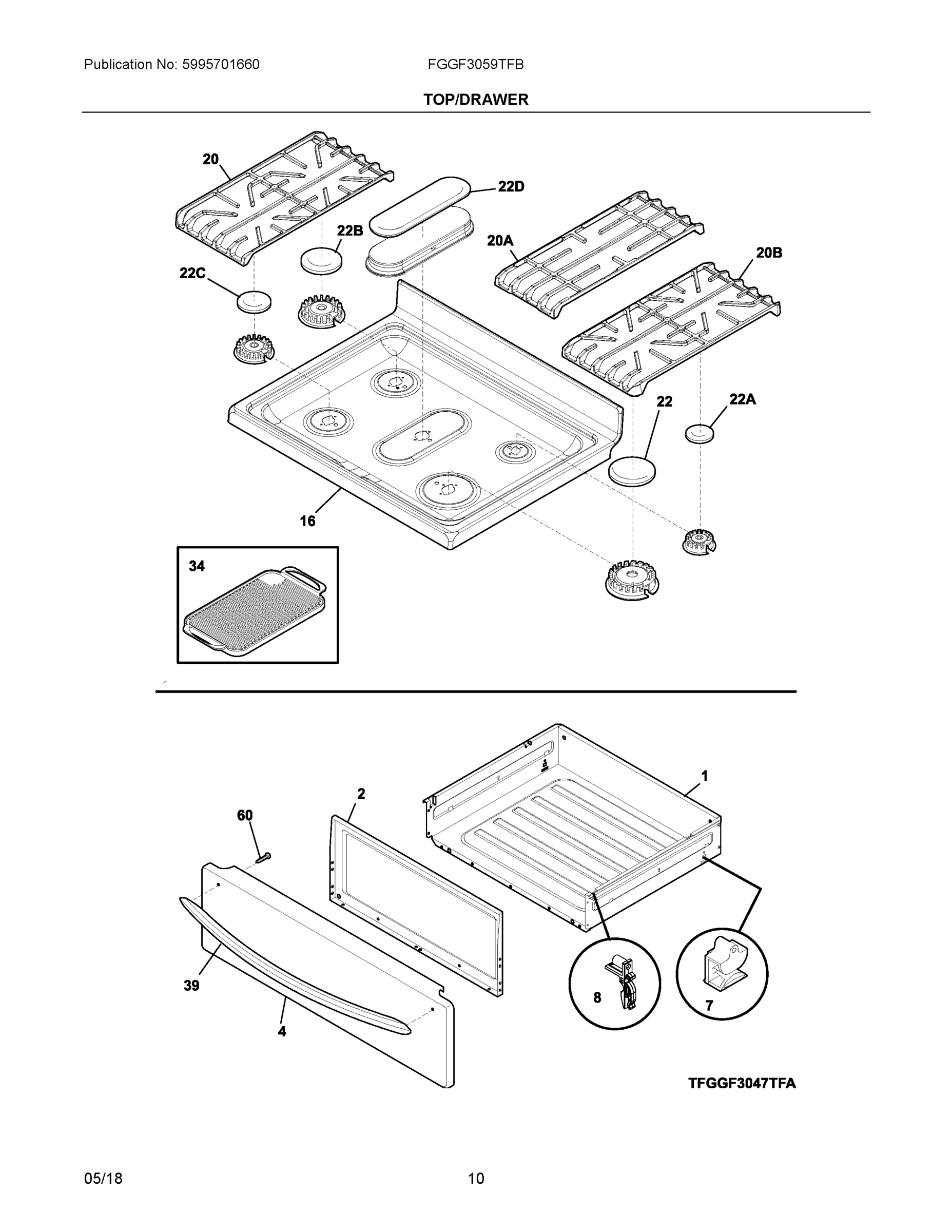 Publication No: 5995701660

FGGF3059TFB

TOP/DRAWER

20

22D

22B

20A

20B

22C

22

22A

16

34

1

2

60

39

4

8

7

TFGGF3047TFA

05/18

10