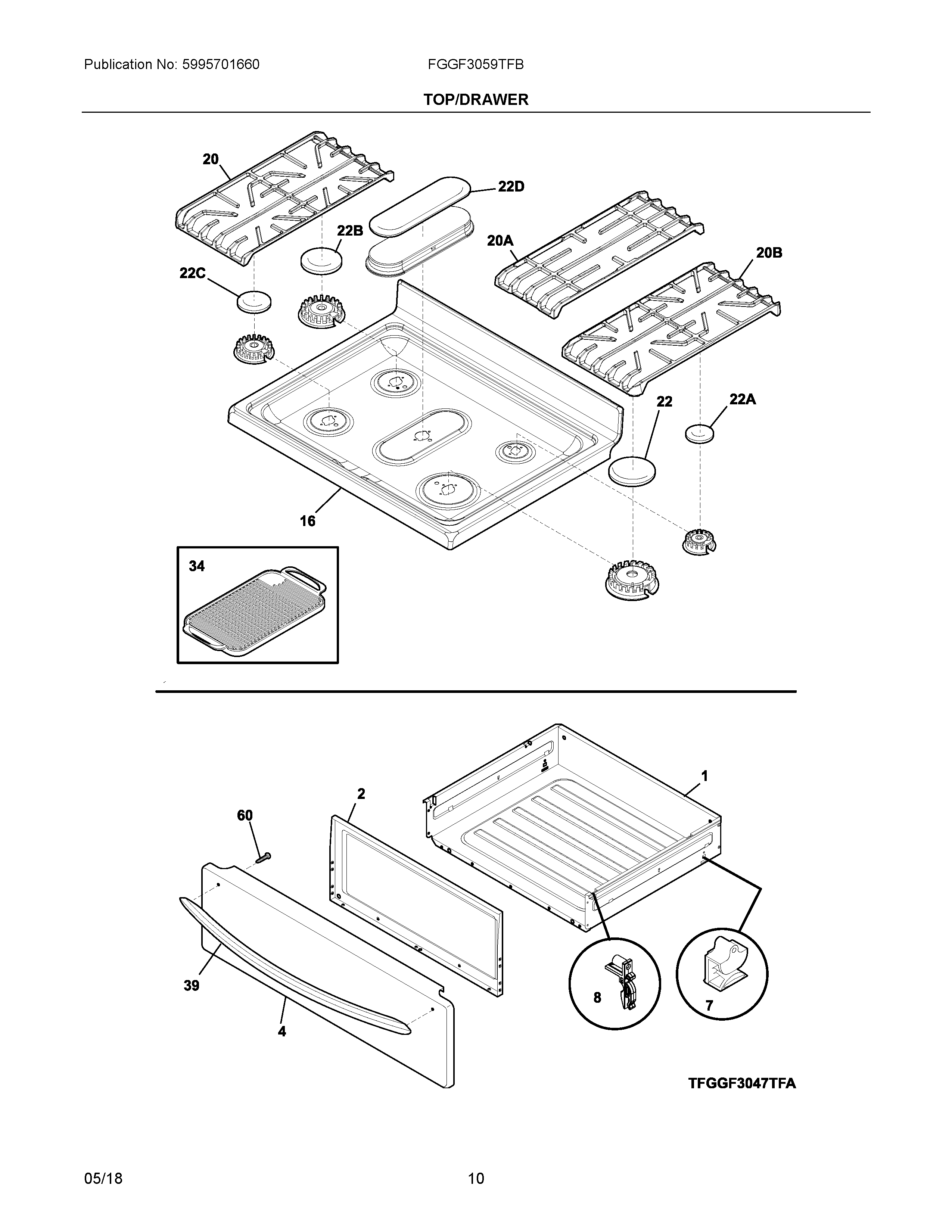 Publication No: 5995701660

FGGF3059TFB

TOP/DRAWER

20

22D

22B

20A

20B

22C

22

22A

16

34

1

2

60

39

4

8

7

TFGGF3047TFA

05/18

10