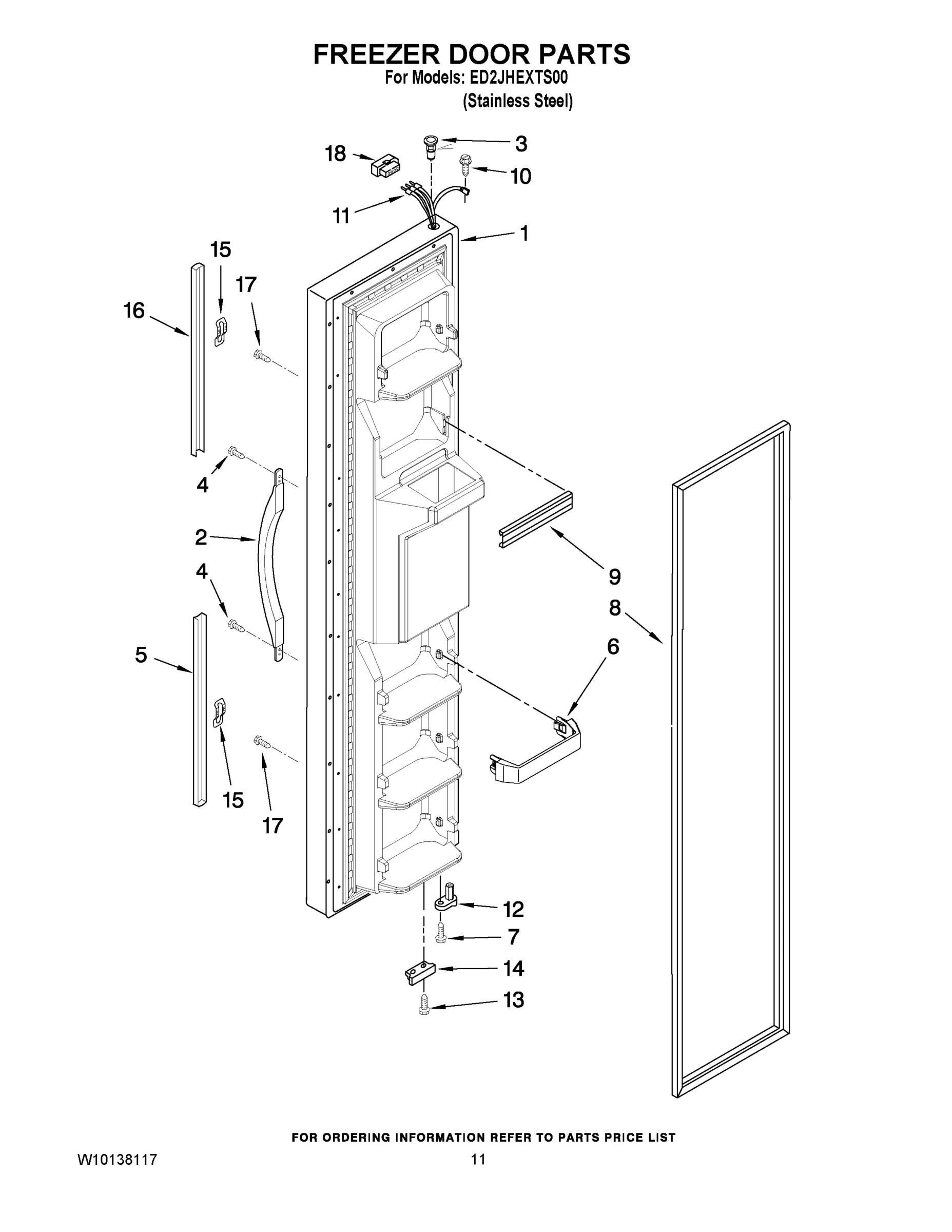 FREEZER DOOR PARTS
For Models: ED2JHEXTS00
(Stainless Steel)

18
3
10
11
1
15
17
16
4
2
4
5
15
17
9
8
6
12
7
14
13

FOR ORDERING INFORMATION REFER TO PARTS PRICE LIST

W10138117
11