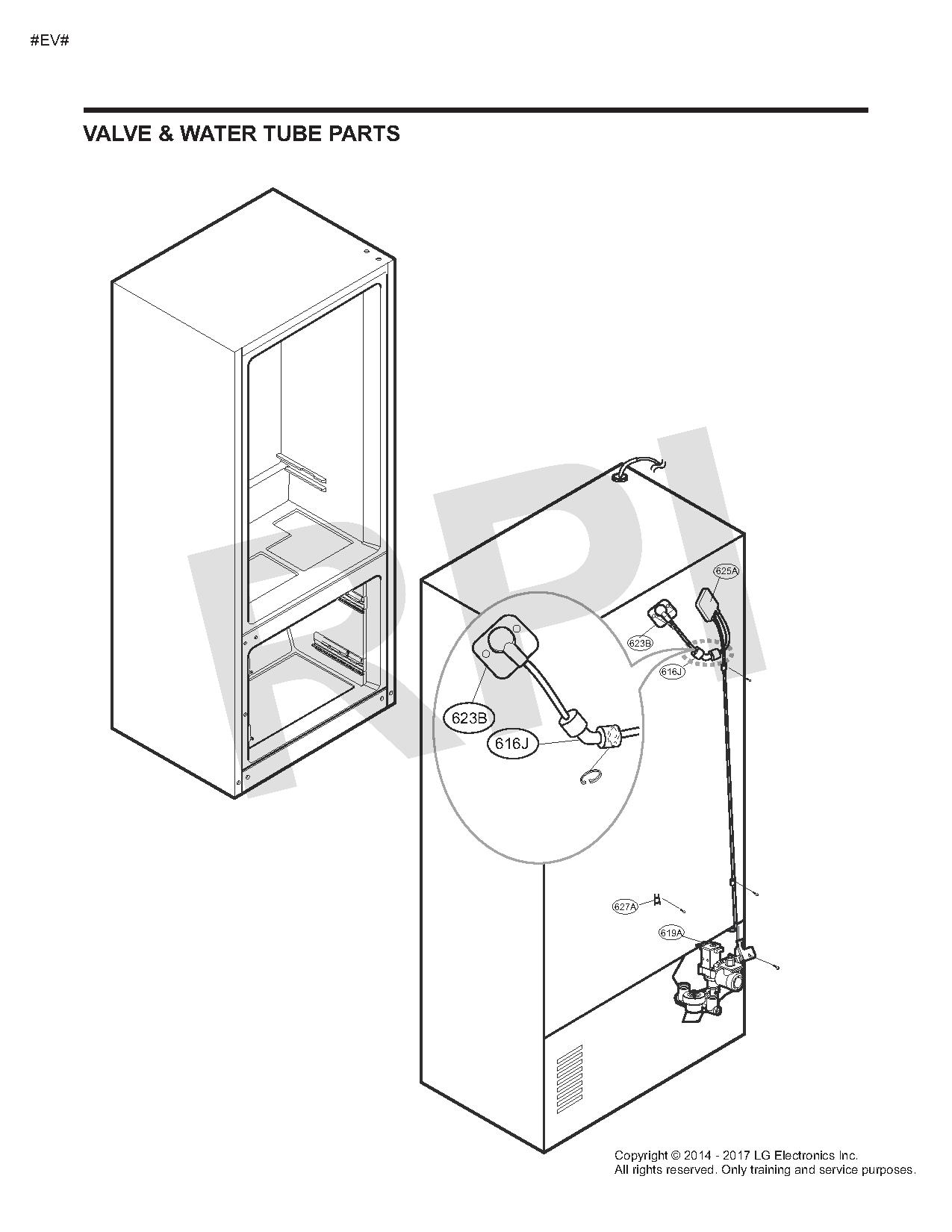 #EV#

VALVE & WATER TUBE PARTS

RPI

625A

623B

616J

623B

616J

627A

619A

Copyright © 2014 - 2017 LG Electronics Inc.
All rights reserved. Only training and service purposes.