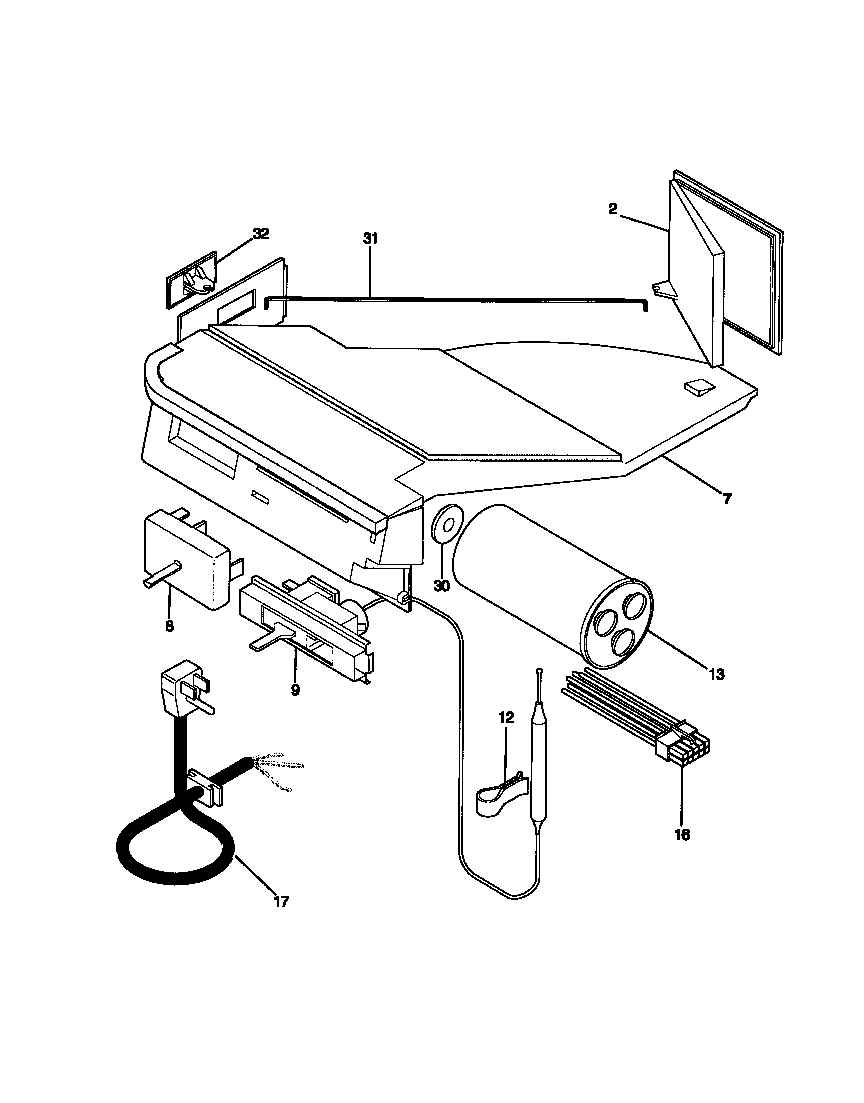 32
31
2
7
30
8
9
13
12
16
17