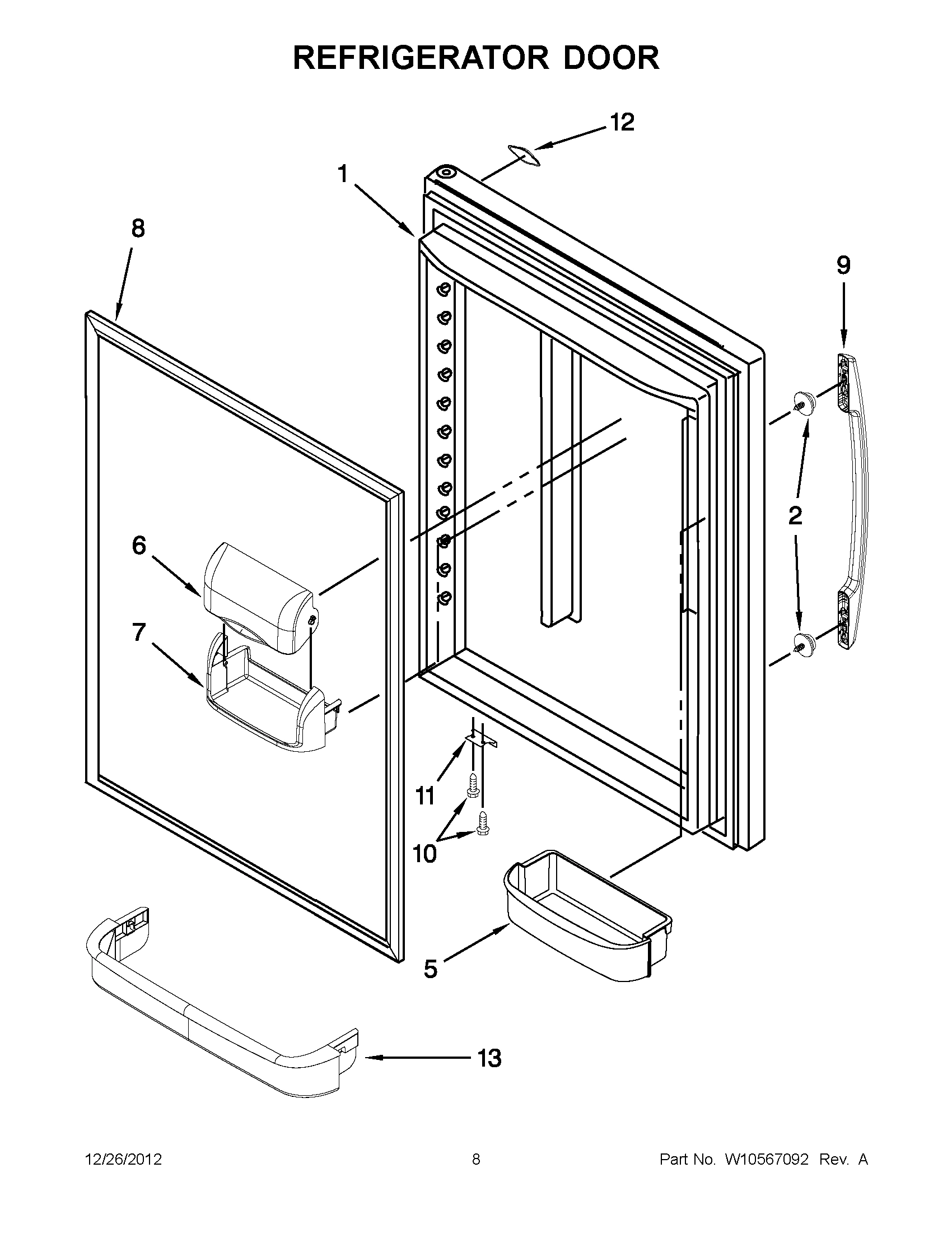 REFRIGERATOR DOOR

12

1

8

9

2

6

7

11

10

5

13

12/26/2012

8

Part No. W10567092 Rev. A