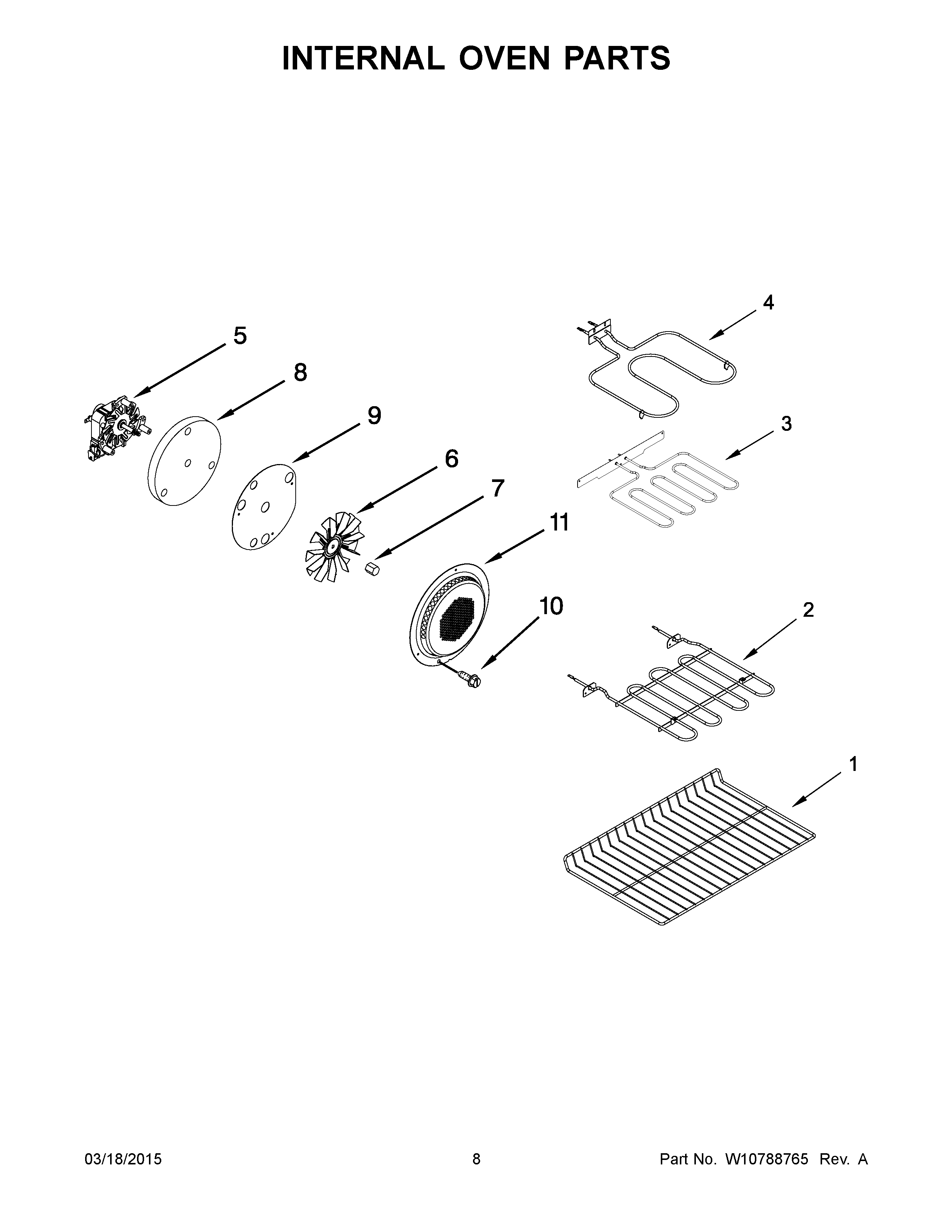 INTERNAL OVEN PARTS

4

5

8

9

3

6

7

11

10

2

1

03/18/2015

8

Part No. W10788765 Rev. A